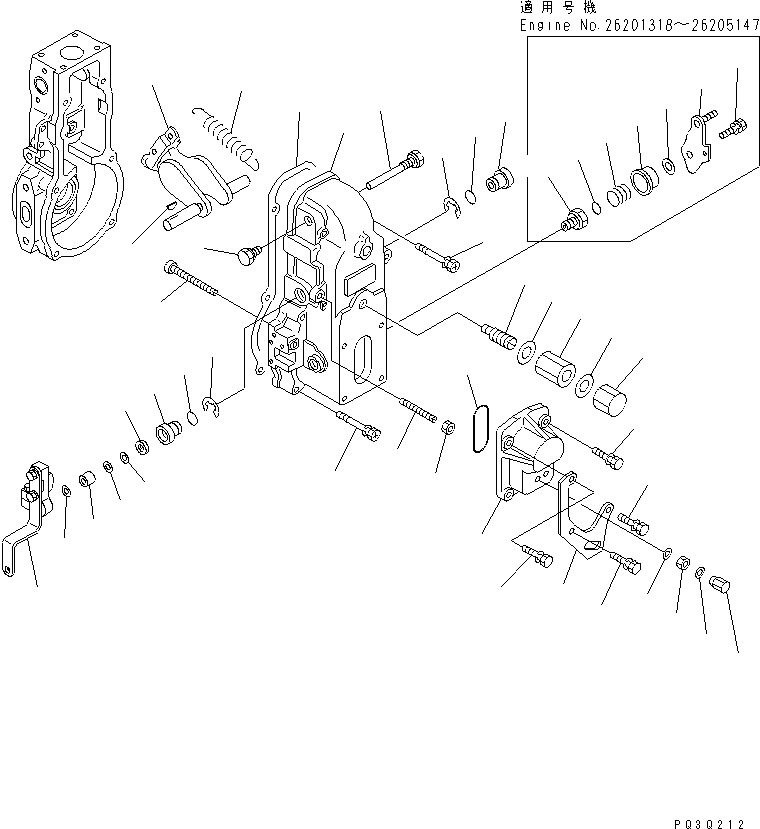 適用号機
Engine No.26201318～26205147

PQ3Q212