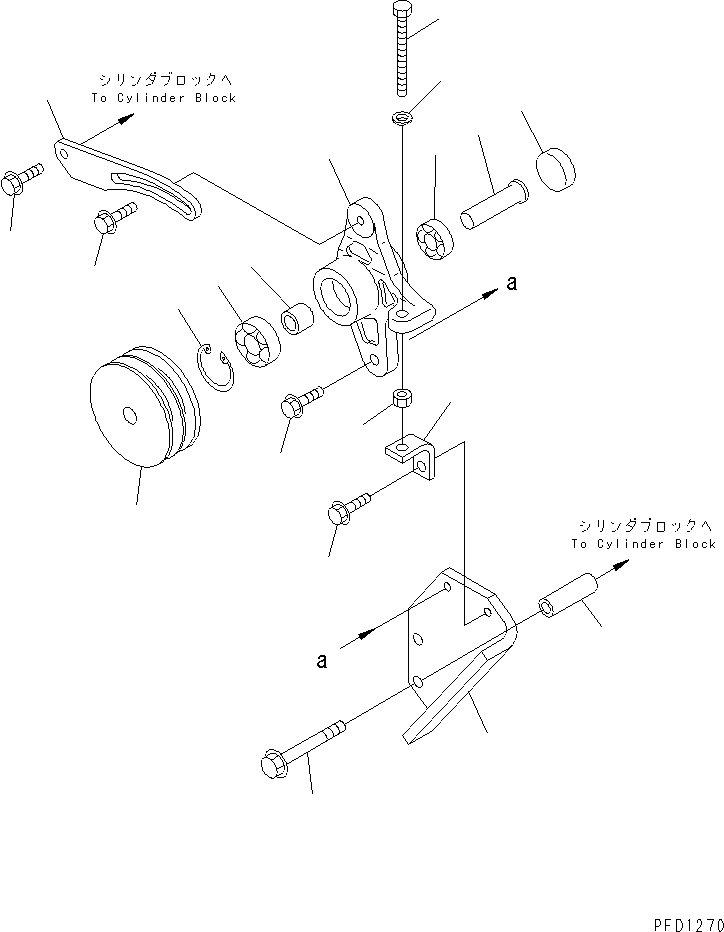 シリンダブロックへ
To Cylinder Block

a

シリンダブロックへ
To Cylinder Block

a

PFD1270