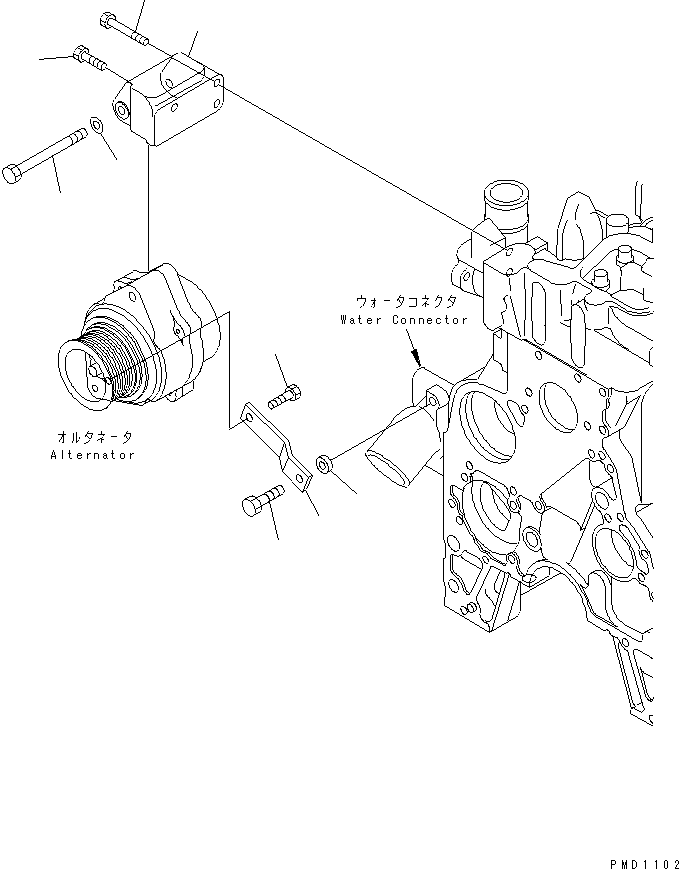 ウォータコネクタ
Water Connector

オルタネータ
Alternator

PMD1102