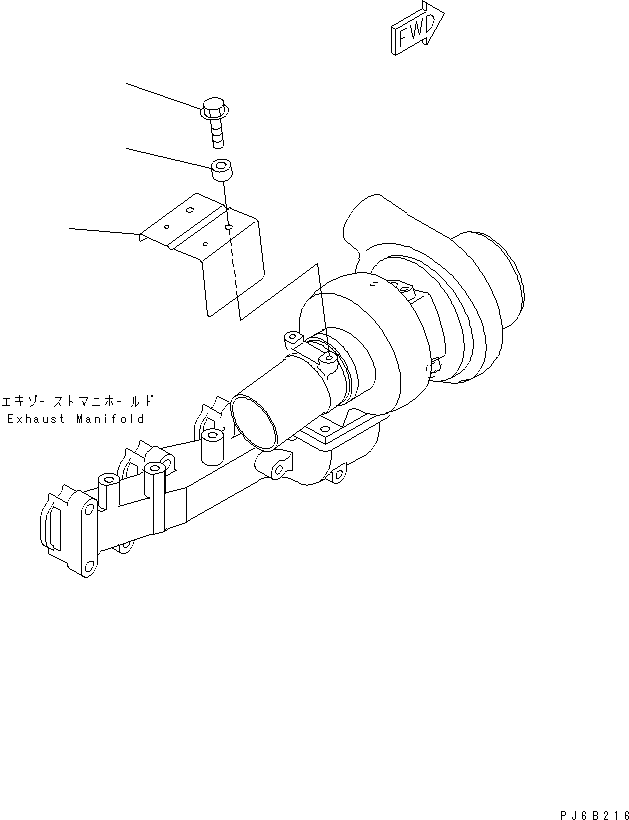 FWD

エキゾーストマニホールド
Exhaust Manifold

PJ6B216