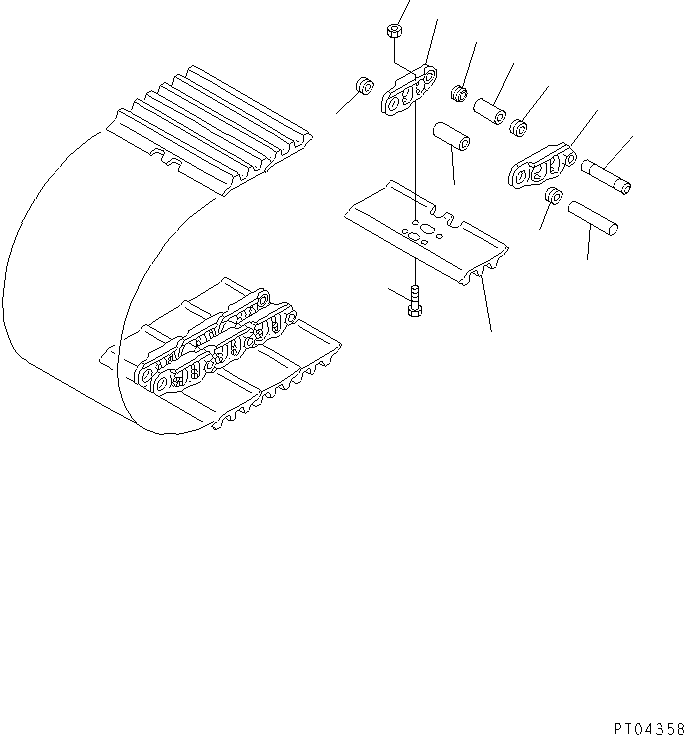 PT04358