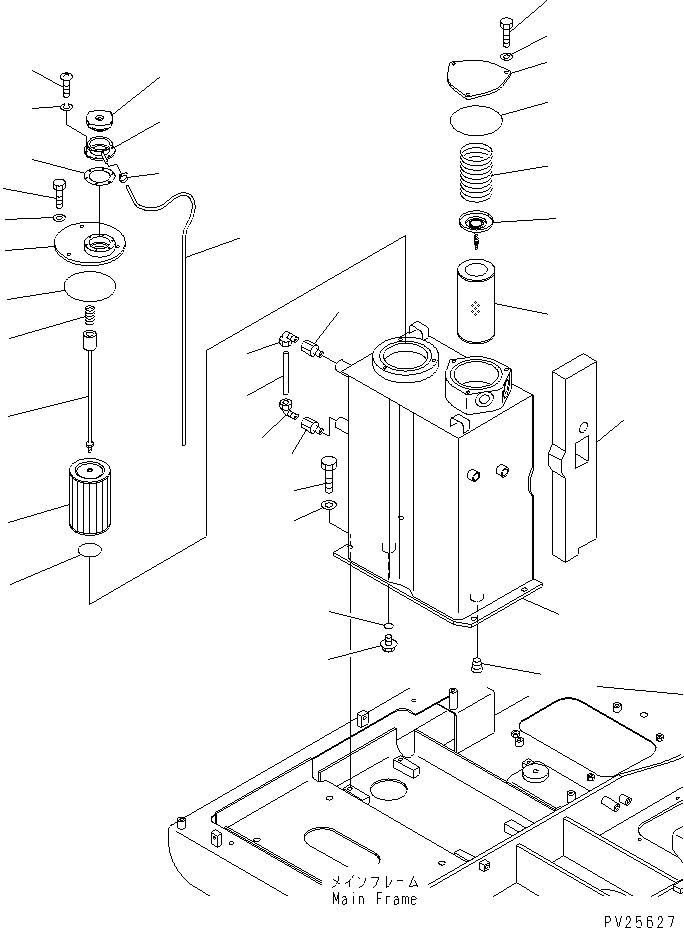 メインフレーム
Main Frame

PV25627