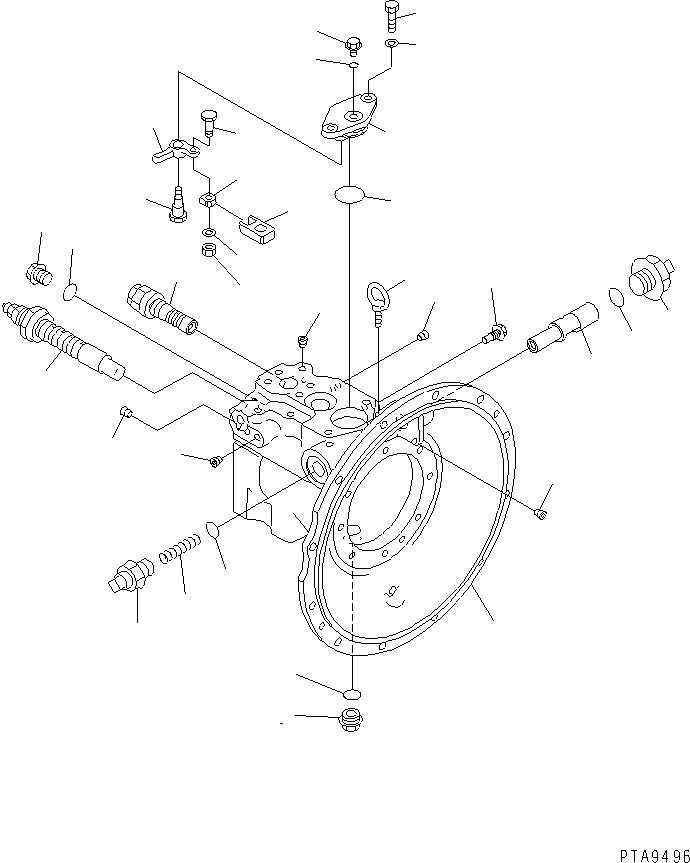 PTA9496