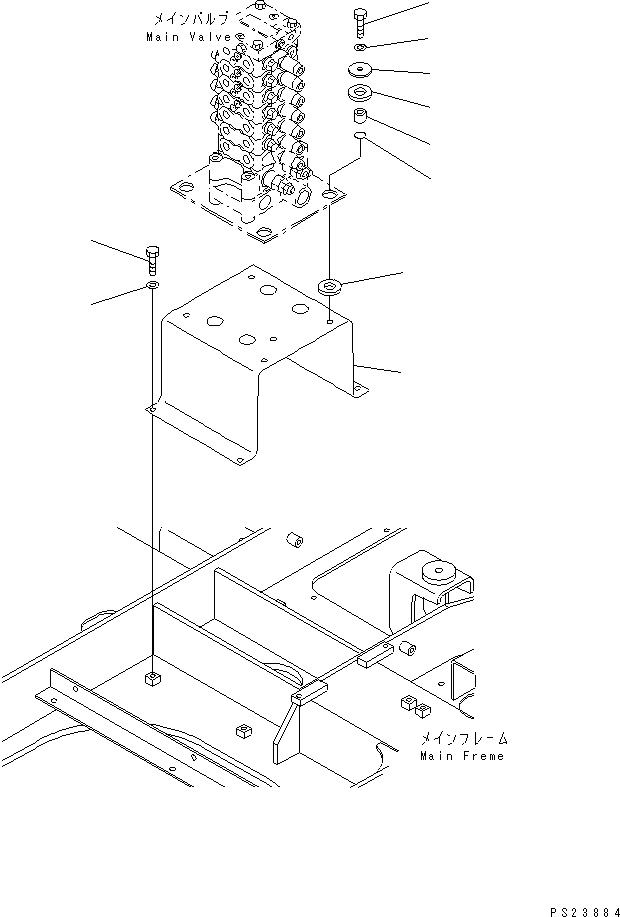 メインバルブ
Main Valve

メインフレーム
Main Freme

PS23884