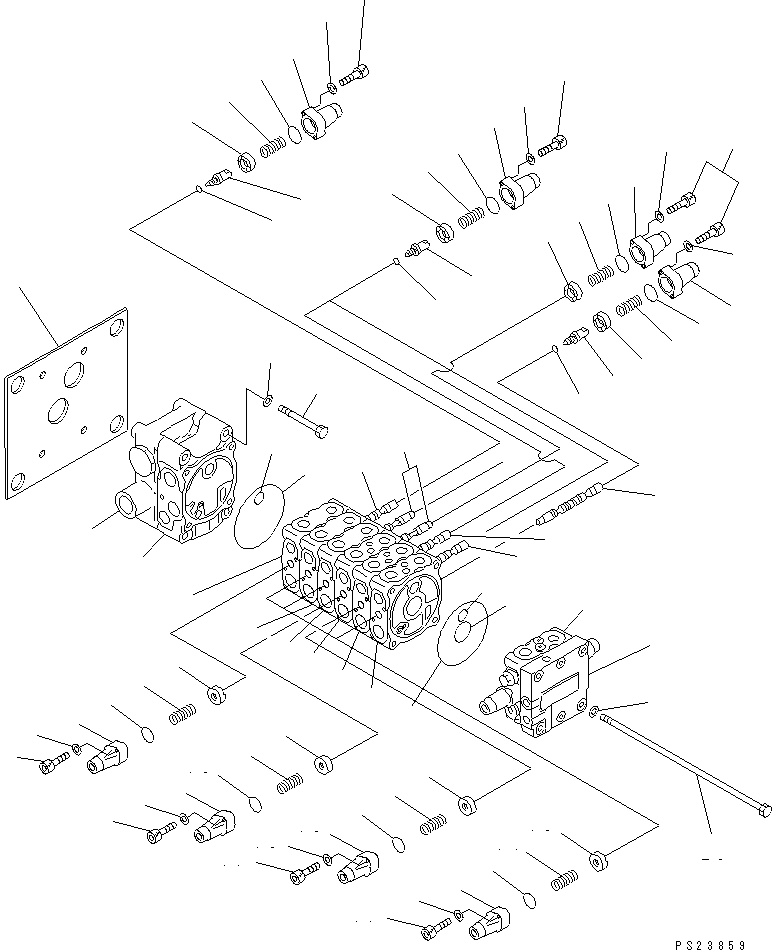 PS23859