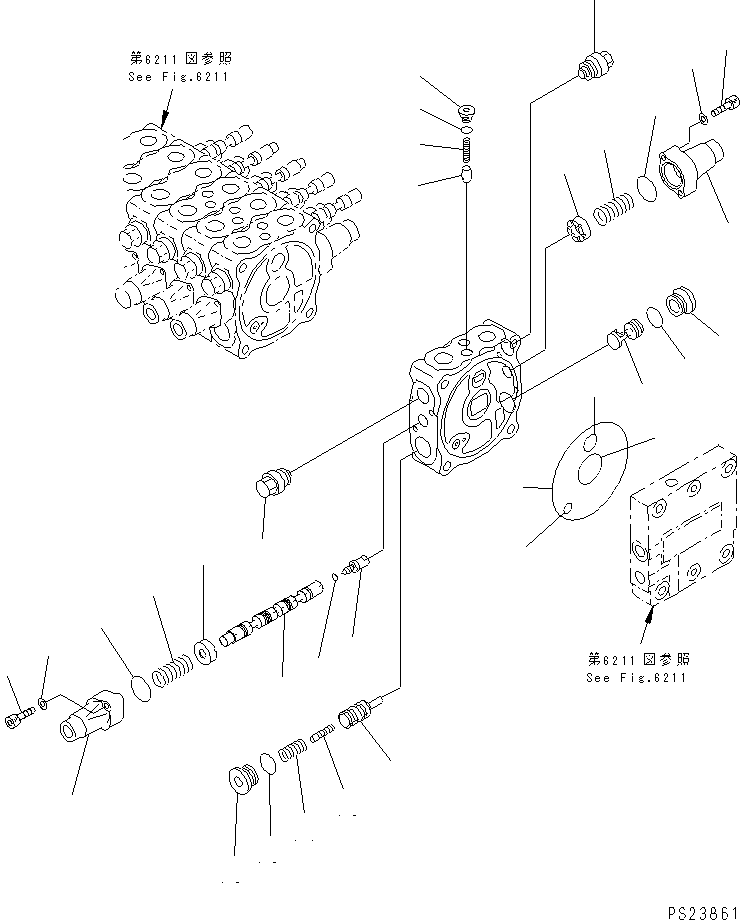 第6211図参照
See Fig.6211

第6211図参照
See Fig.6211

PS23861