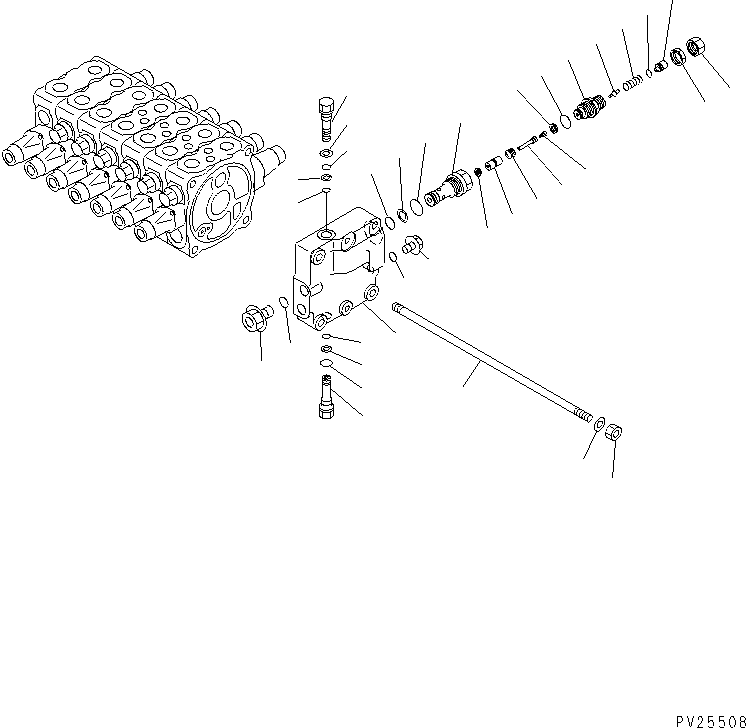 PV25508