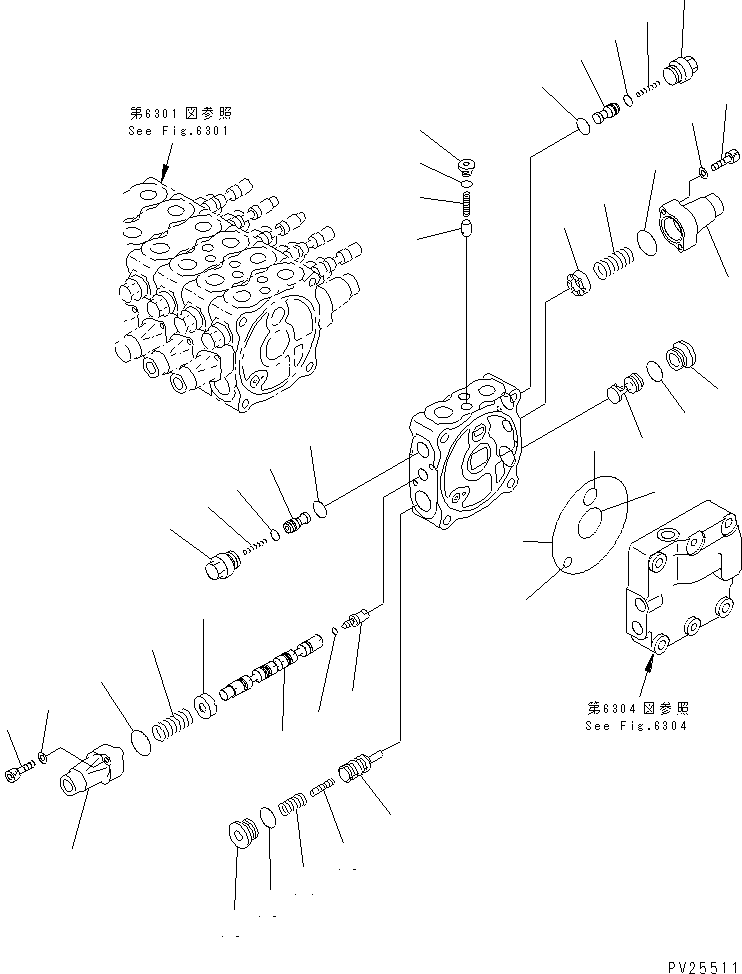 第6301図参照
See Fig.6301

第6304図参照
See Fig.6304

PV25511