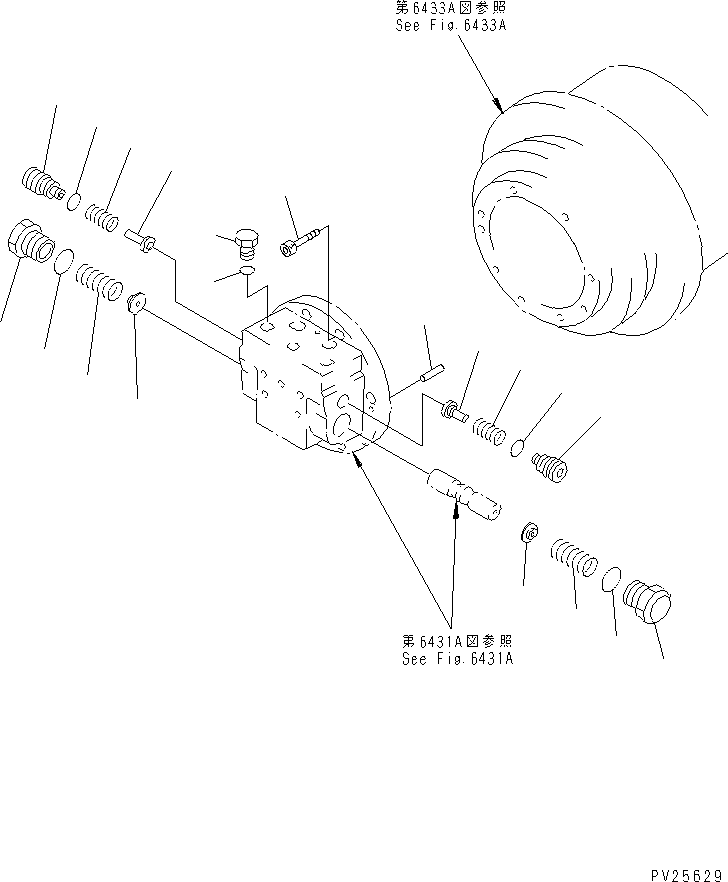 第6433A図参照
See Fig.6433A

第6431A図参照
See Fig.6431A

PV25629