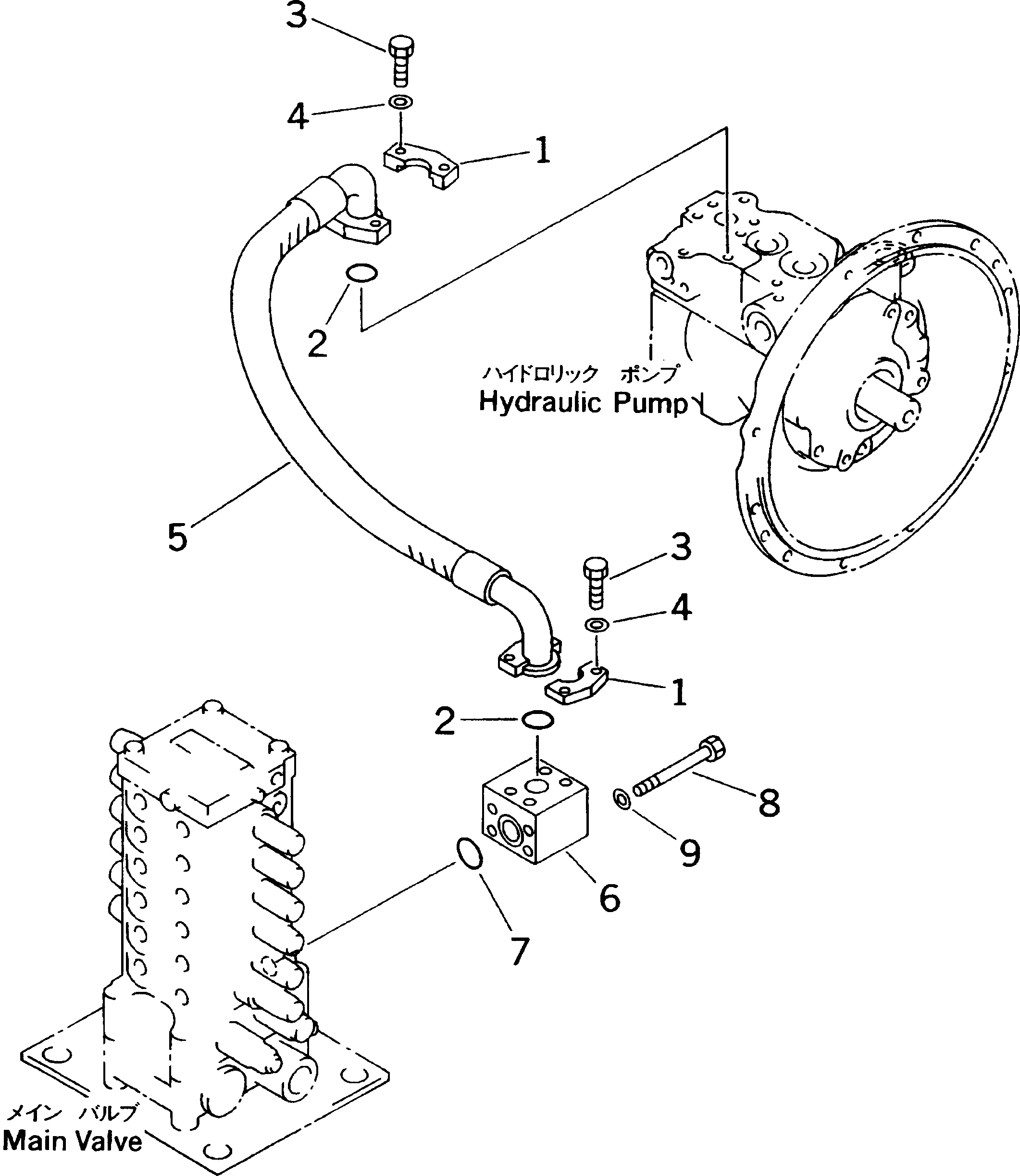 3
4
1
2
ハイドロリック ポンプ
Hydraulic Pump
5
3
4
1
2
8
9
6
7
メイン バルブ
Main Valve