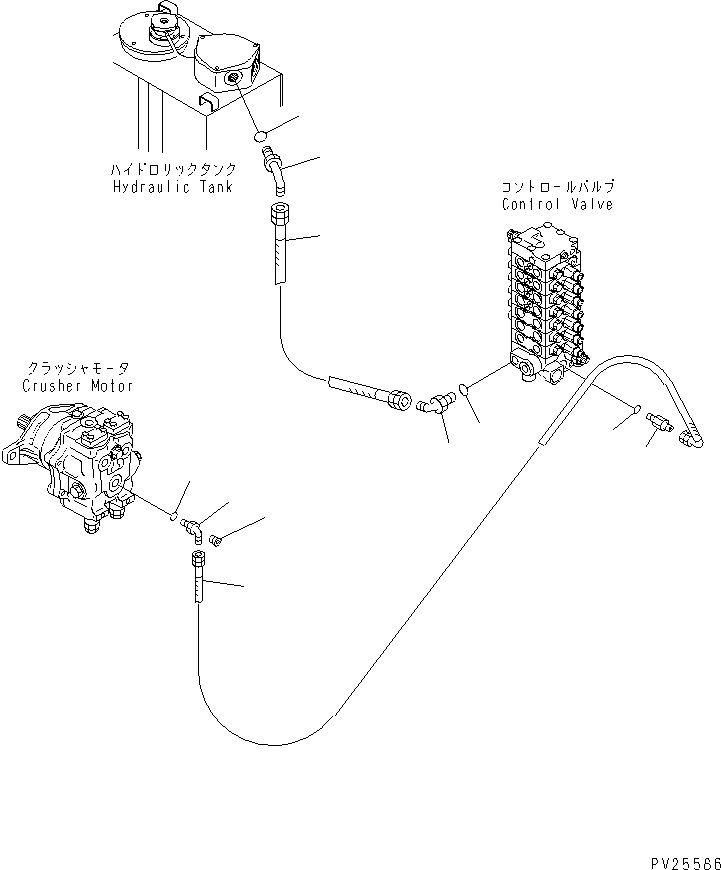 ハイドロリックタンク
Hydraulic Tank

コントロールバルブ
Control Valve

クラッシャモータ
Crusher Motor

PV25586