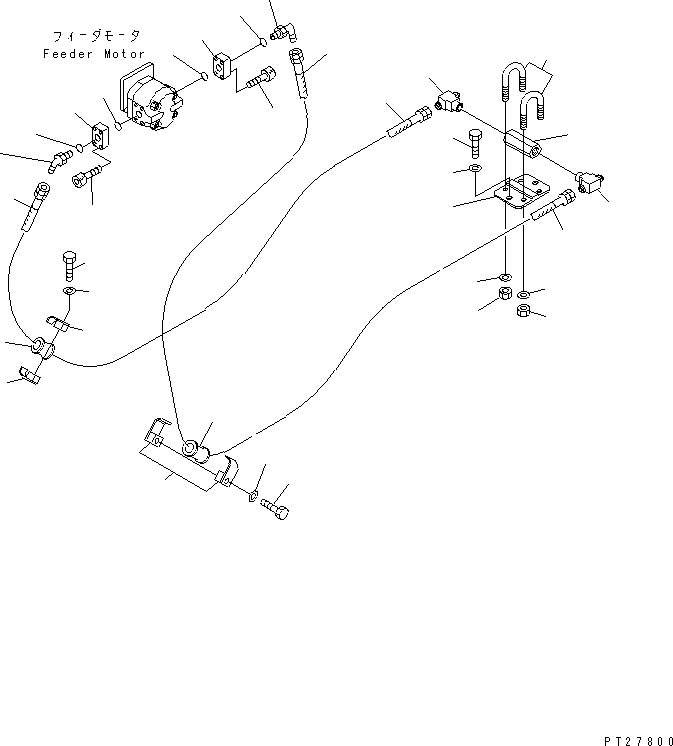 フィーダモータ
Feeder Motor

PT27800