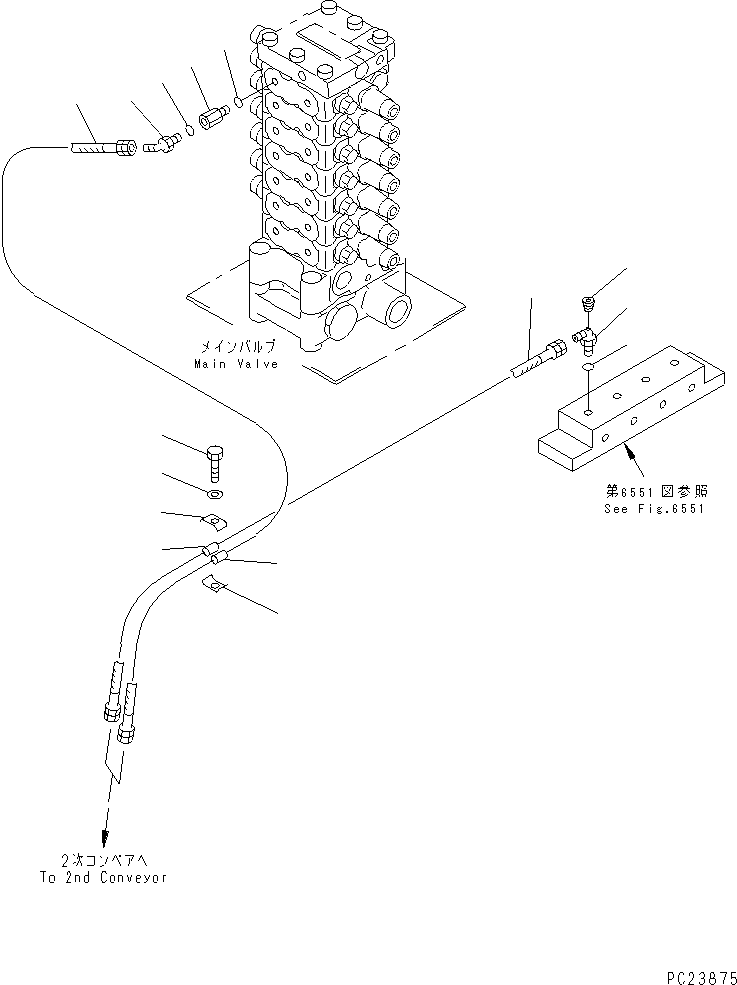 メインバルブ
Main Valve

第6551図参照
See Fig.6551

2次コンベアへ
To 2nd Conveyor

PC23875