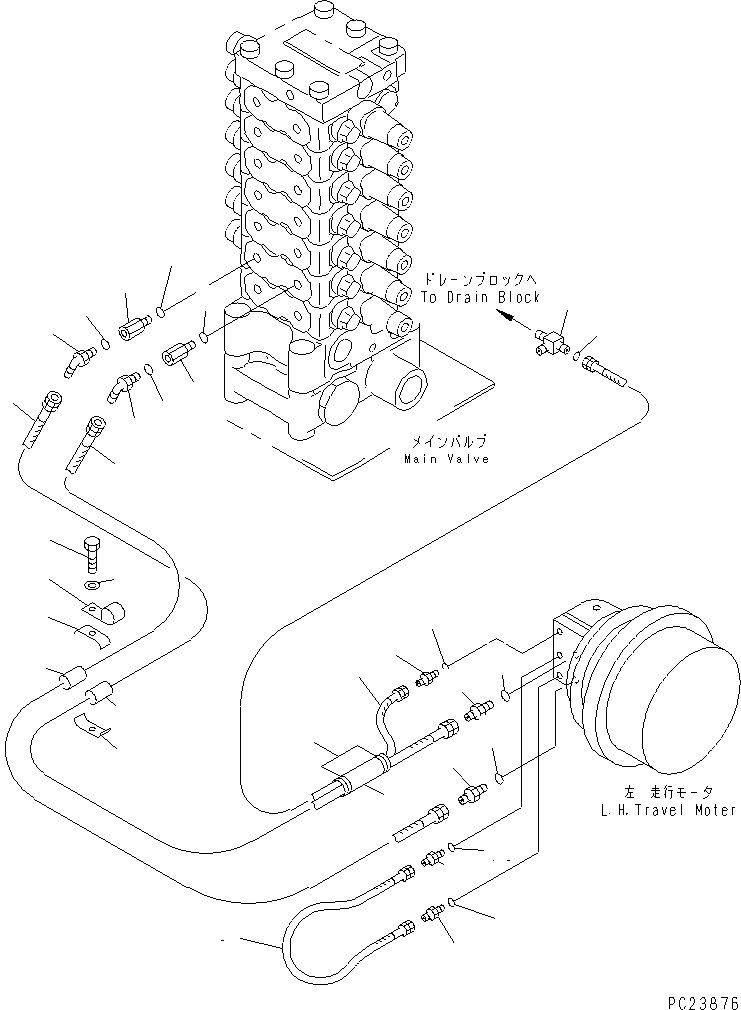 ドレーンブロックへ
To Drain Block

メインバルブ
Main Valve

左 走行モータ
L.H.Travel Moter

PC23876