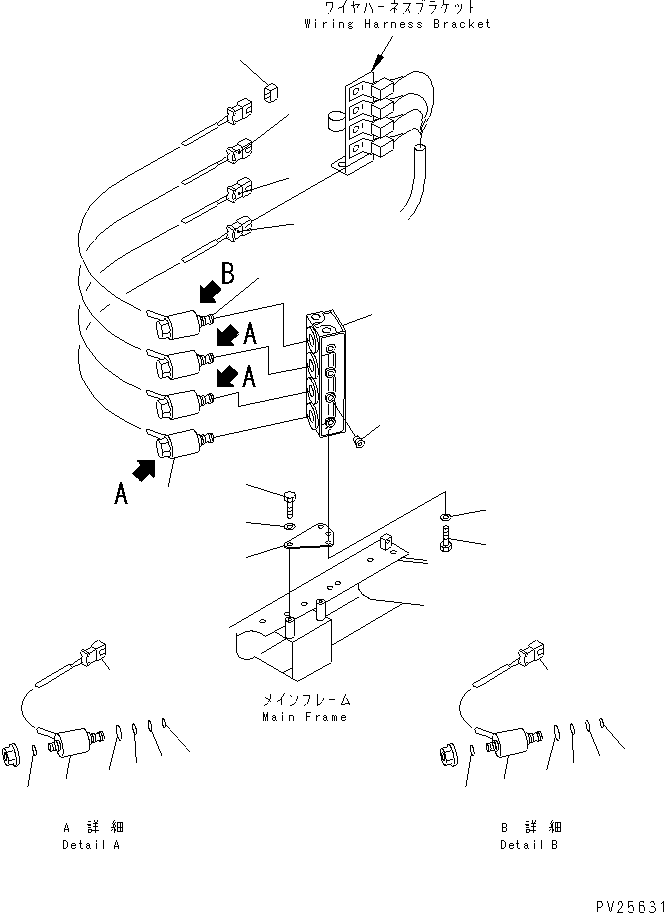 ワイヤハーネスブラケット
Wiring Harness Bracket

B
A
A
A

メインフレーム
Main Frame

A 詳細
Detail A

B 詳細
Detail B

PV25631