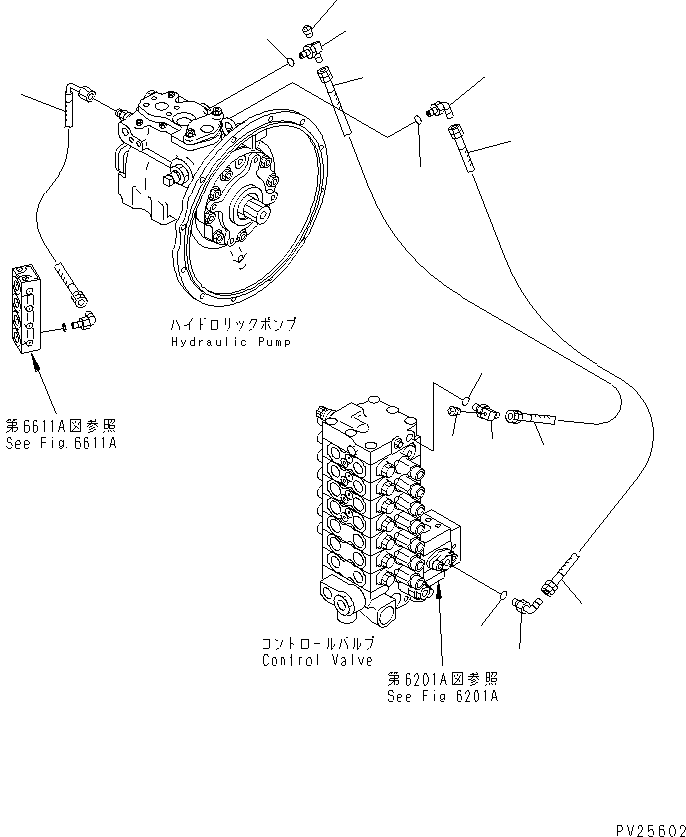 ハイドロリックポンプ
Hydraulic Pump

第6611A図参照
See Fig.6611A

コントロールバルブ
Control Valve

第6201A図参照
See Fig 6201A

PV25602