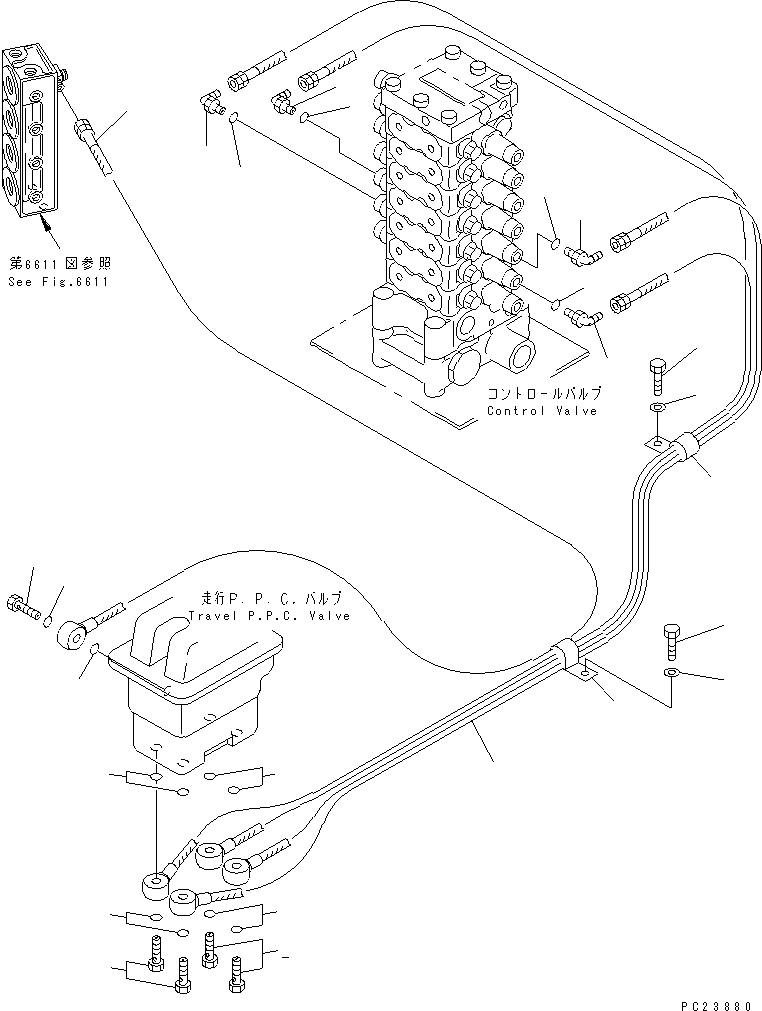 第6611図参照
See Fig.6611

コントロールバルブ
Control Valve

走行P.P.C.バルブ
Travel P.P.C. Valve

PC23880