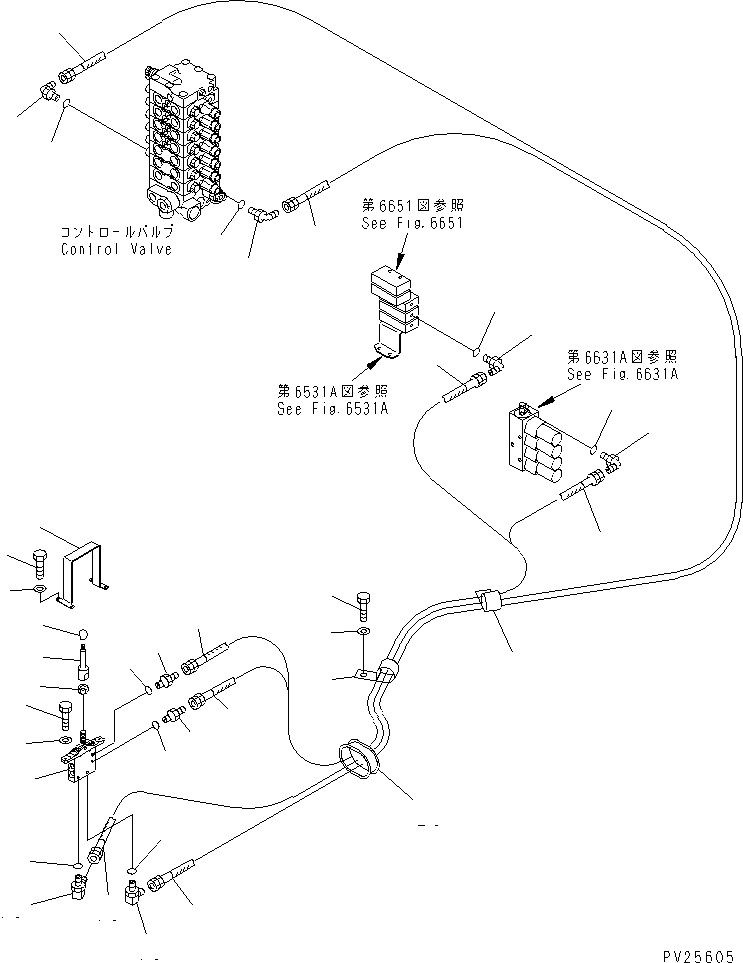 コントロールバルブ
Control Valve

第6651図参照
See Fig.6651

第6531A図参照
See Fig.6531A

第6631A図参照
See Fig.6631A

PV25605