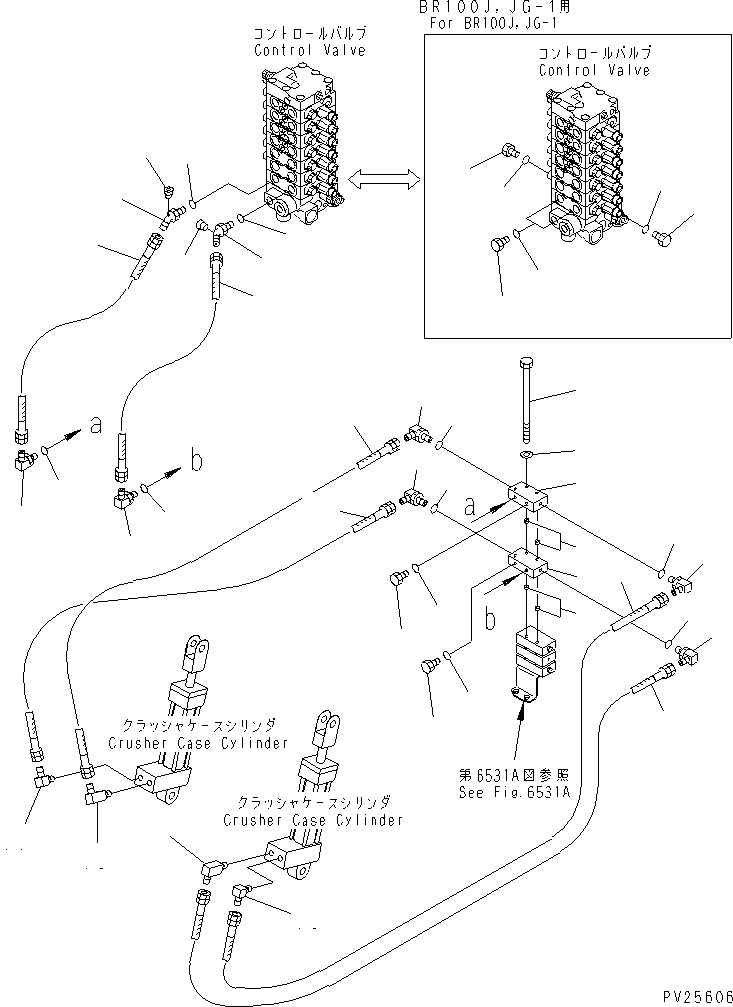 BR100J, JG-1用
For BR100J, JG-1

コントロールバルブ
Control Valve

コントロールバルブ
Control Valve

a

b

a

b

クラッシャケースシリンダ
Crusher Case Cylinder

クラッシャケースシリンダ
Crusher Case Cylinder

第6531A図参照
See Fig.6531A

PV25606