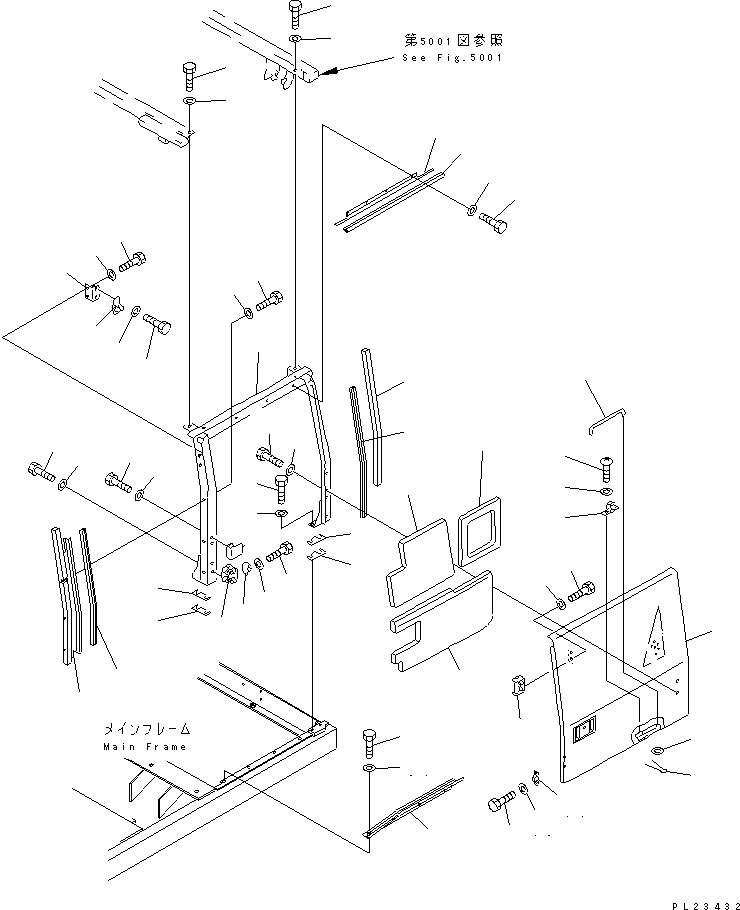 第5001図参照
See Fig.5001

メインフレーム
Main Frame

PL23432