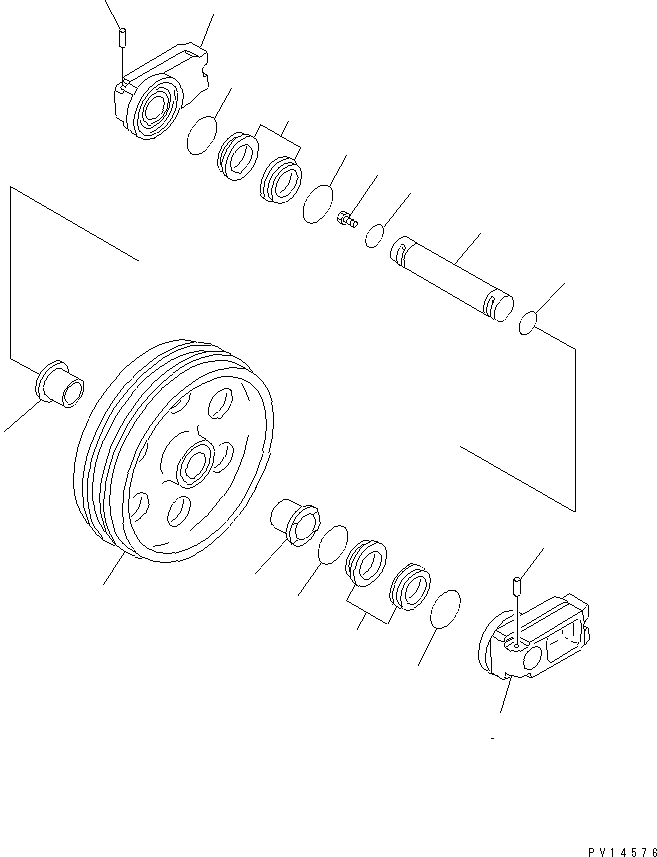 PV14576