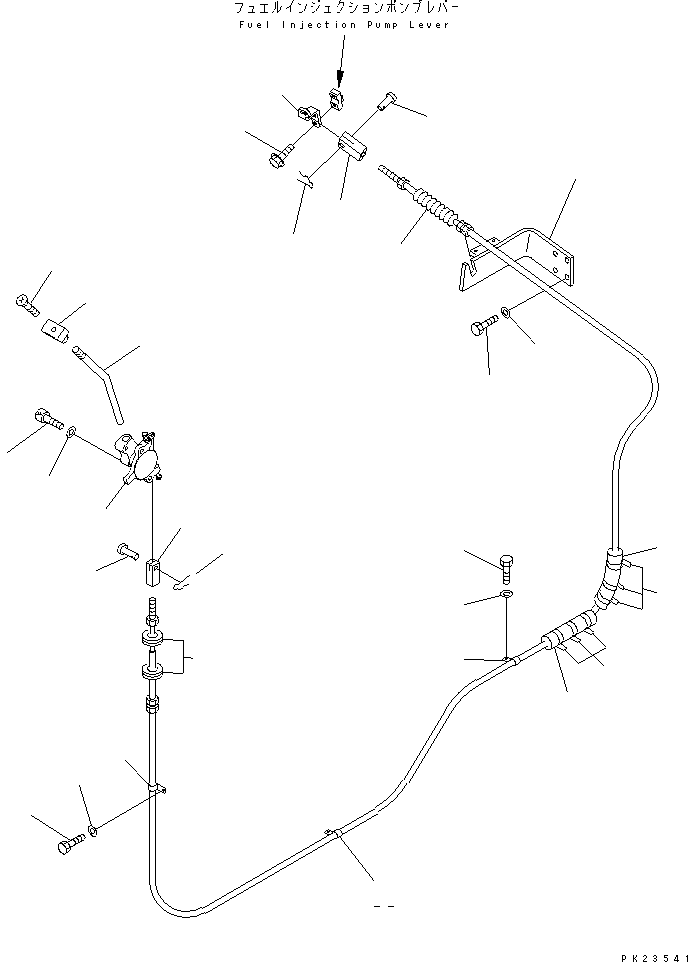 フュエルインジェクションポンプレバー
Fuel Injection Pump Lever

PK23541