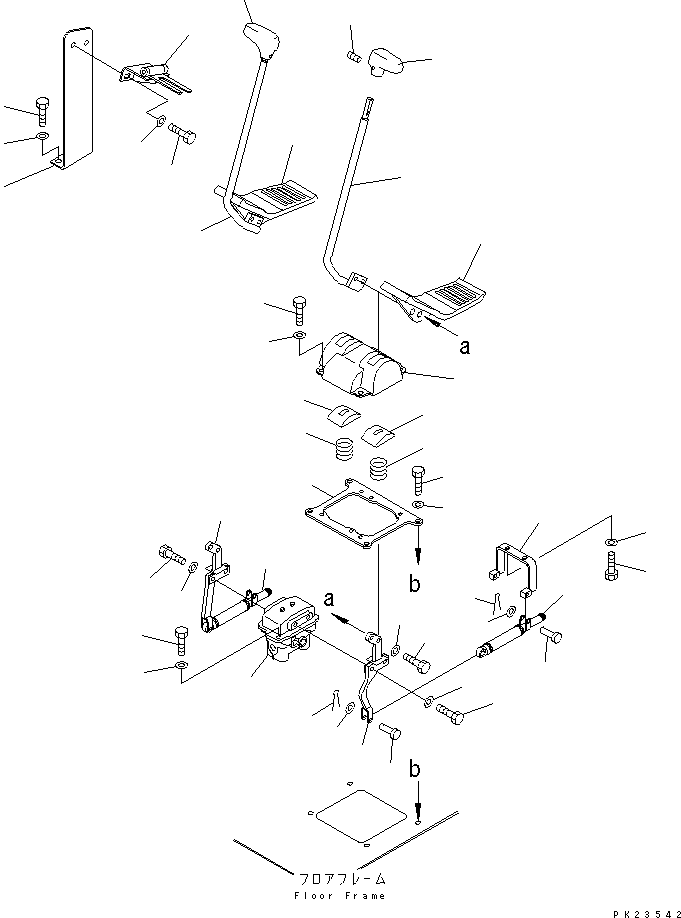 a

b

a

b

フロアフレーム
Floor Frame

PK23542