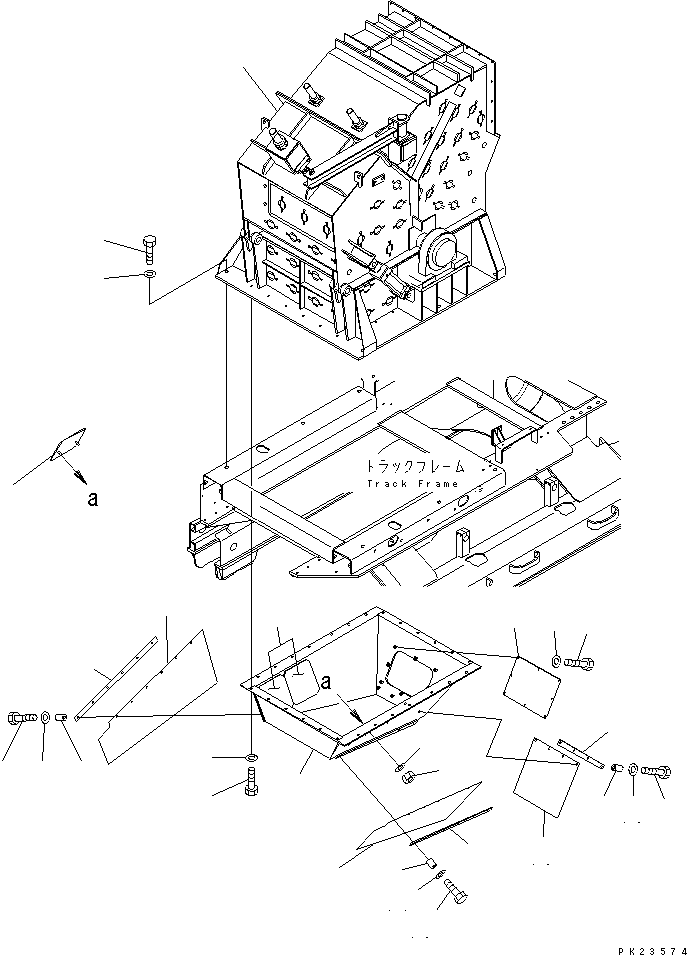 a

トラックフレーム
Track Frame

a

PK23574