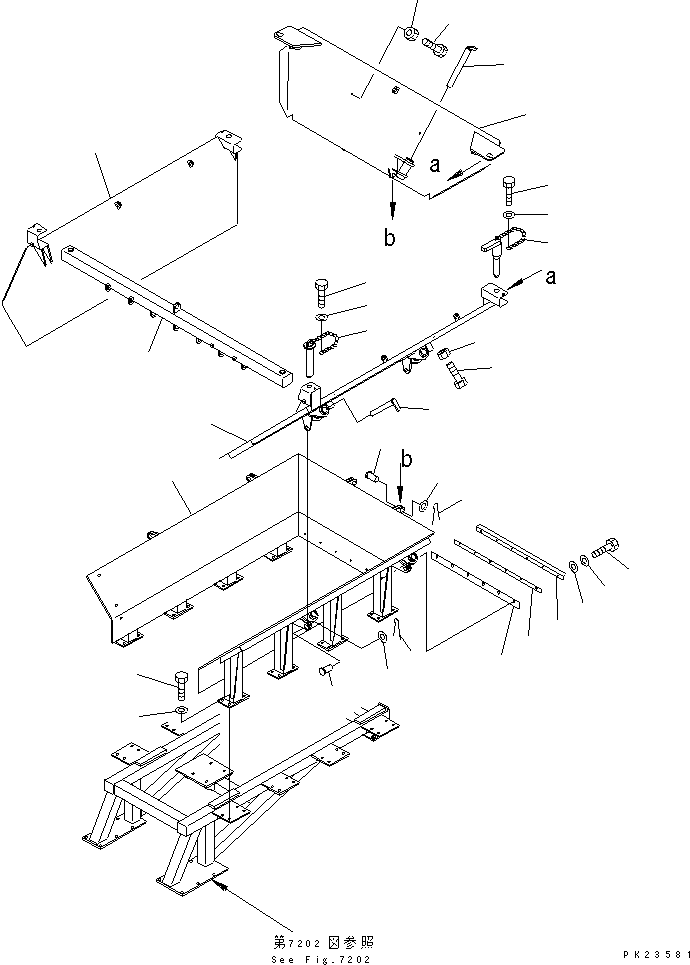 a
b
a
b
第7202図参照
See Fig.7202
PK23581