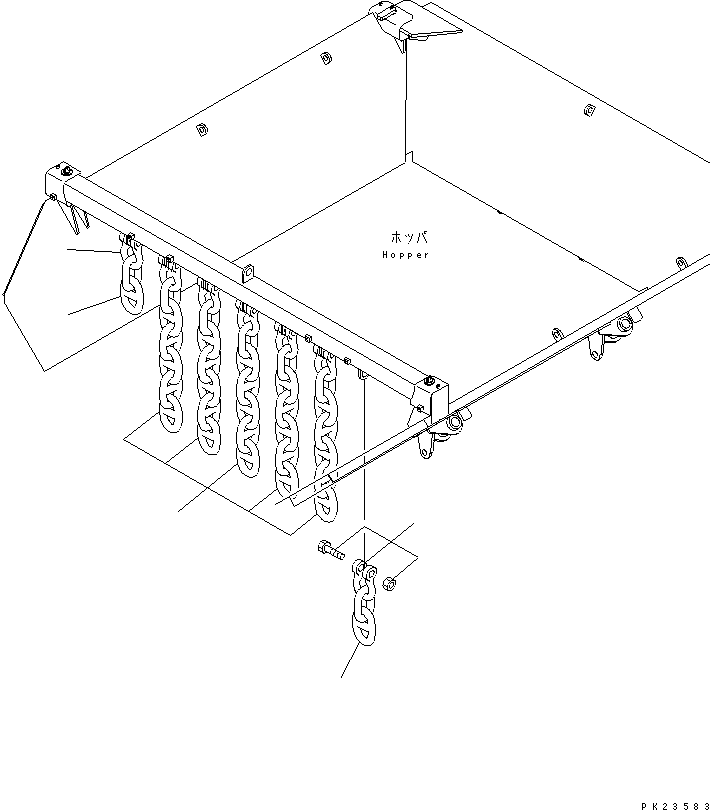 ホッパ
Hopper

PK23583