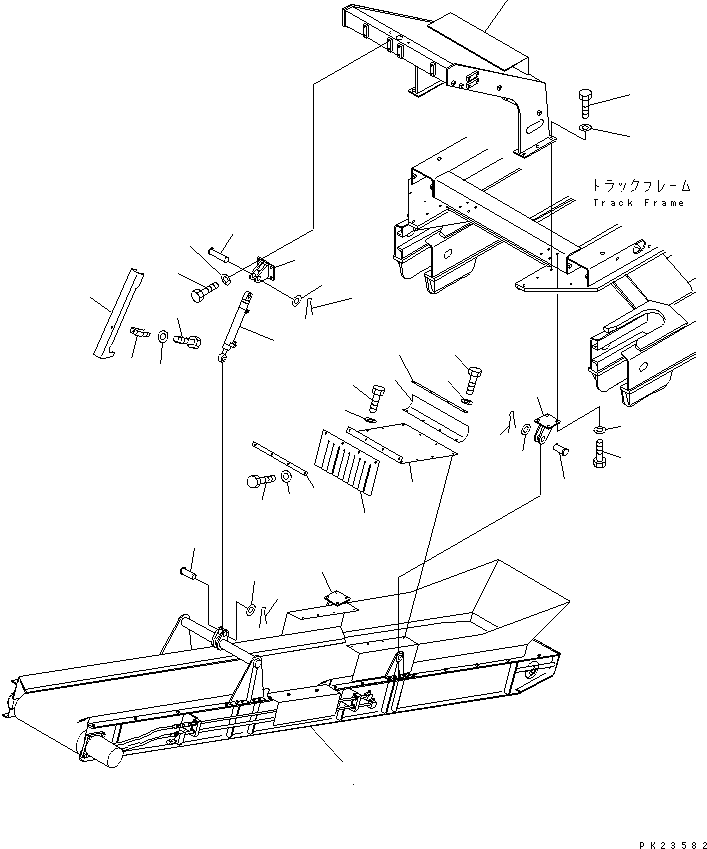 トラックフレーム
Track Frame

PK23582