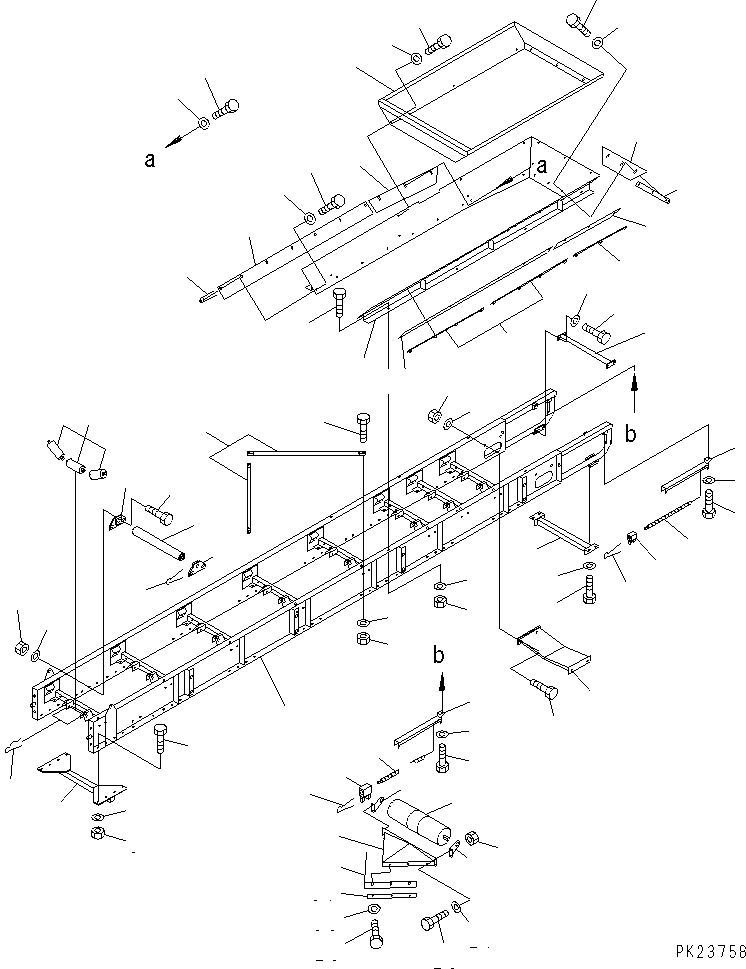 a
a
b
b
PK23756