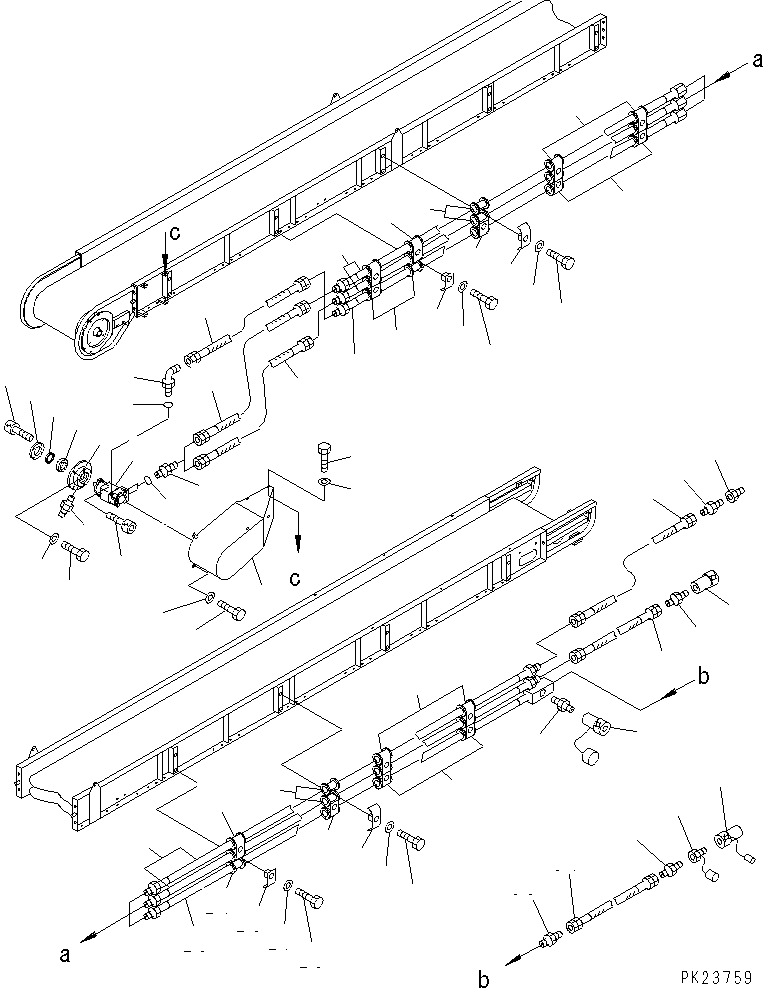 a
c
c
b
a
b
PK23759