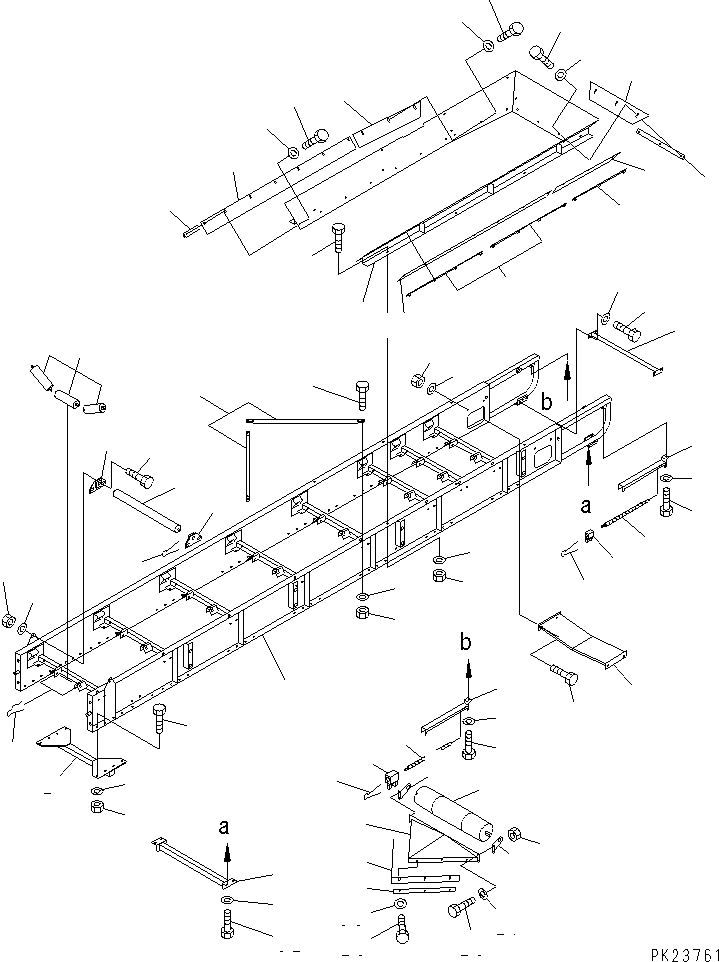 b
a
b
a
PK23761