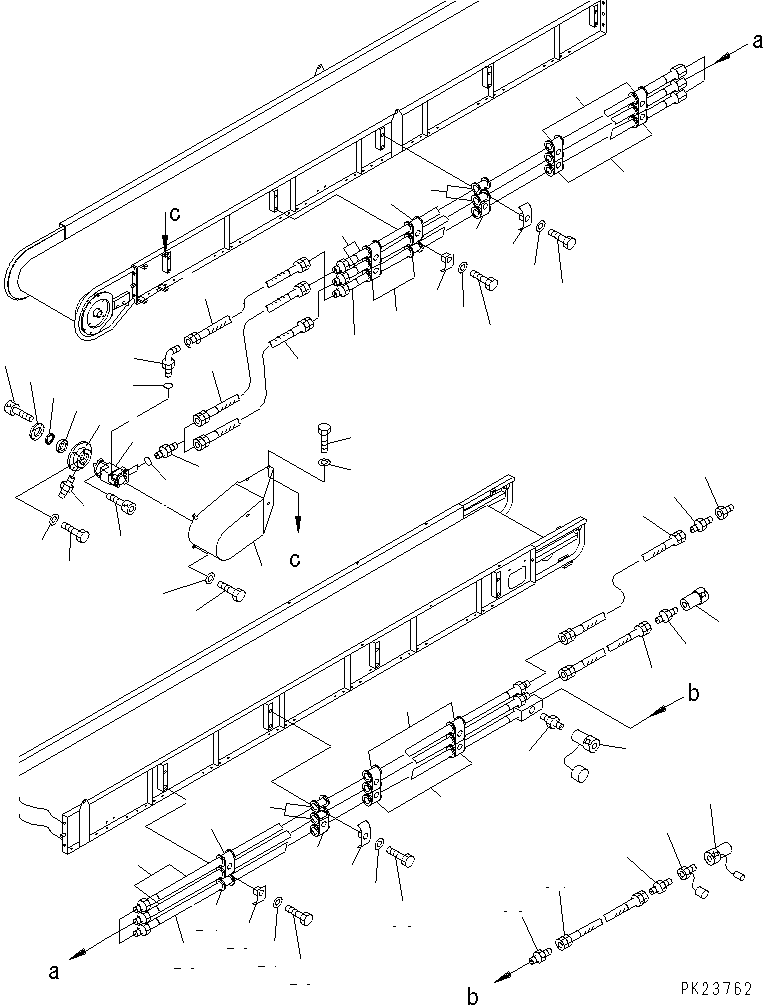 a
c
c
b
a
b
PK23762