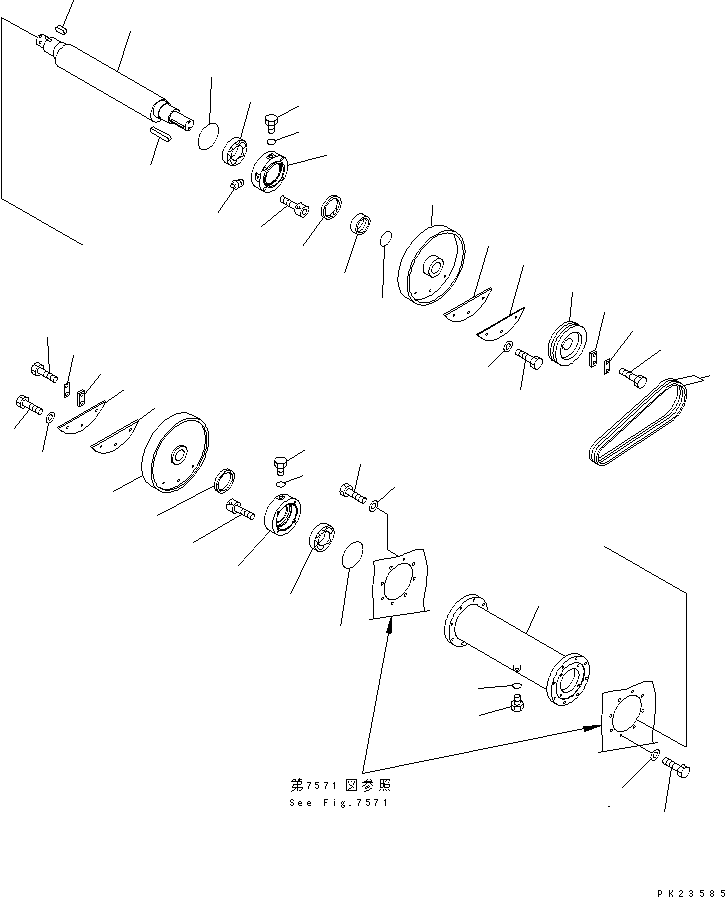 第7571図参照
See Fig.7571

PK23585