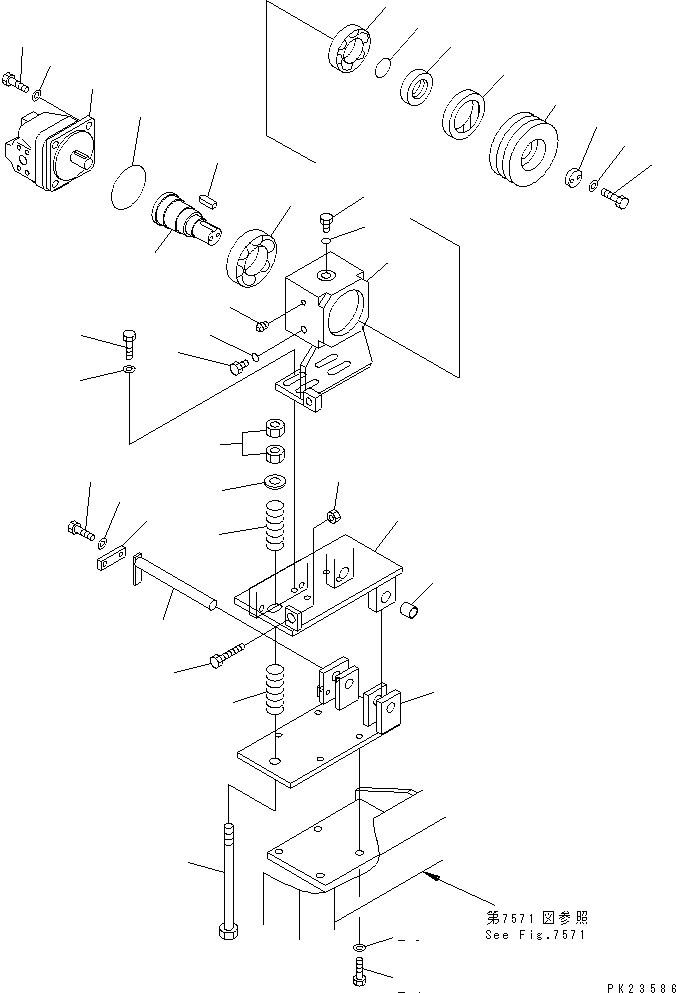 第7571図参照
See Fig.7571

PK23586