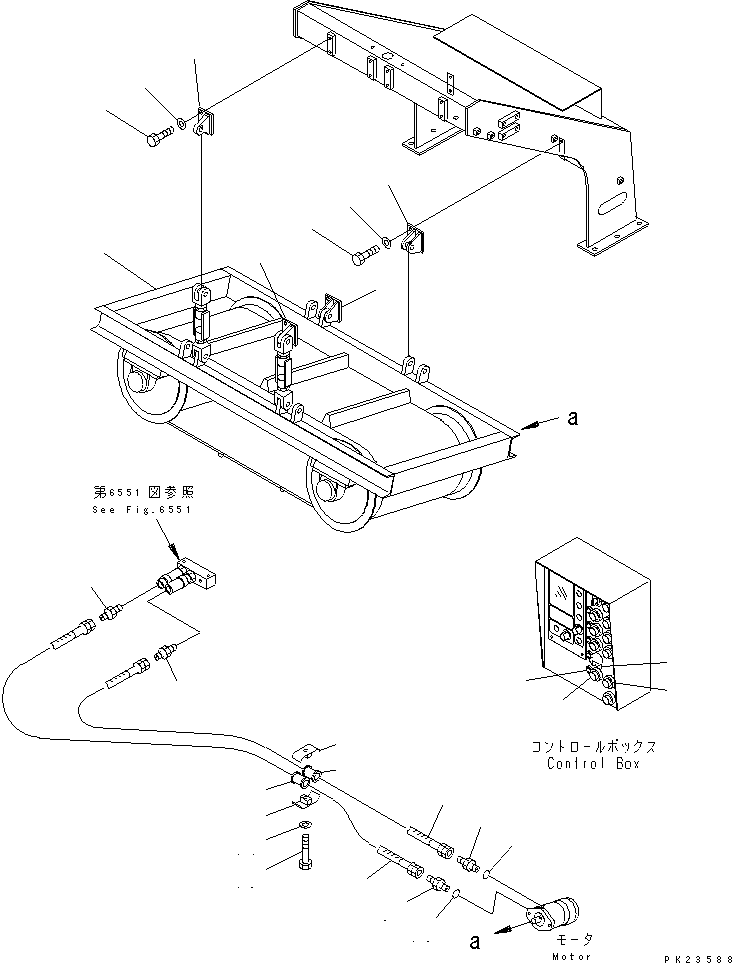 a

第6551図参照
See Fig.6551

コントロールボックス
Control Box

a

モータ
Motor

PK23588