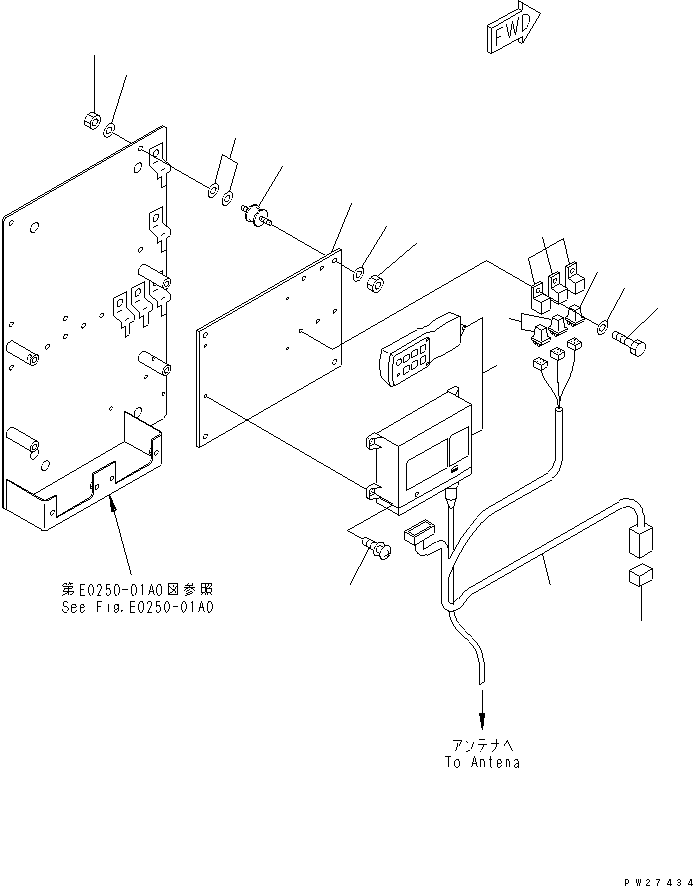 FWD

第E0250-01A0図参照
See Fig.E0250-01A0

アンテナへ
To Antena

PW27434