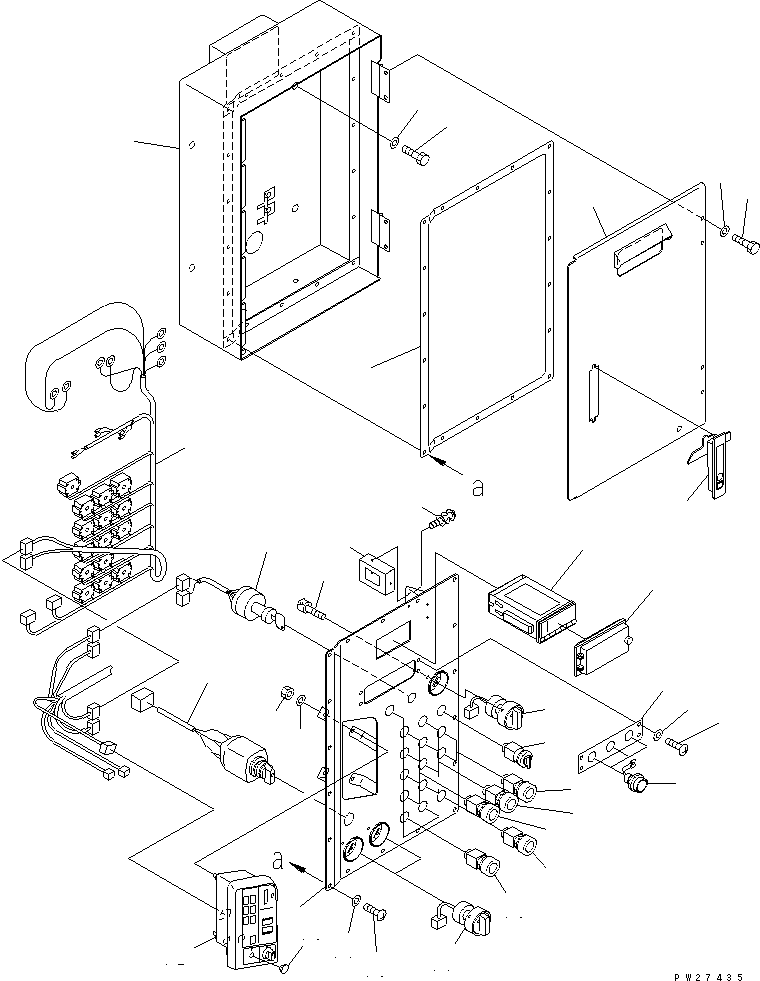 a

a

PW27435