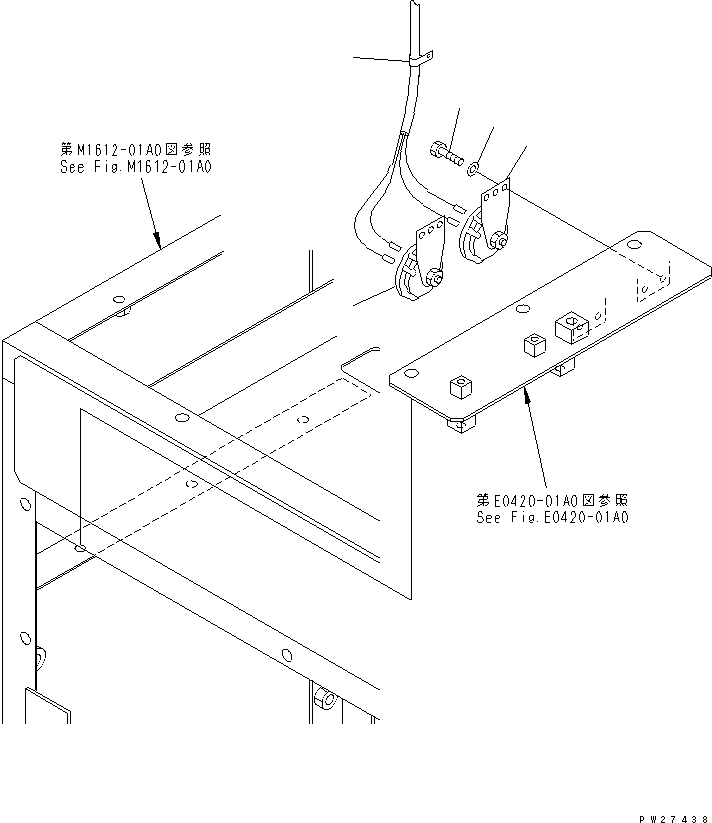 第M1612-01A0図参照
See Fig.M1612-01A0

第E0420-01A0図参照
See Fig.E0420-01A0

PW27438