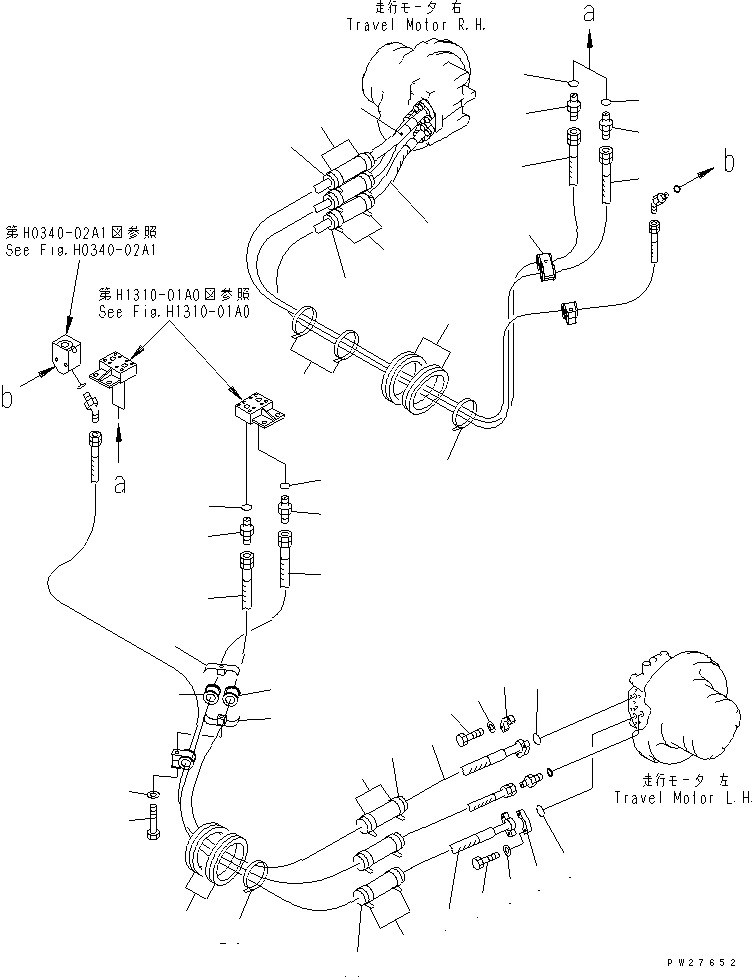 走行モータ 右
Travel Motor R.H.

a

b

第H0340-02A1図参照
See Fig.H0340-02A1

第H1310-01A0図参照
See Fig.H1310-01A0

b

a

走行モータ 左
Travel Motor L.H.

PW27652