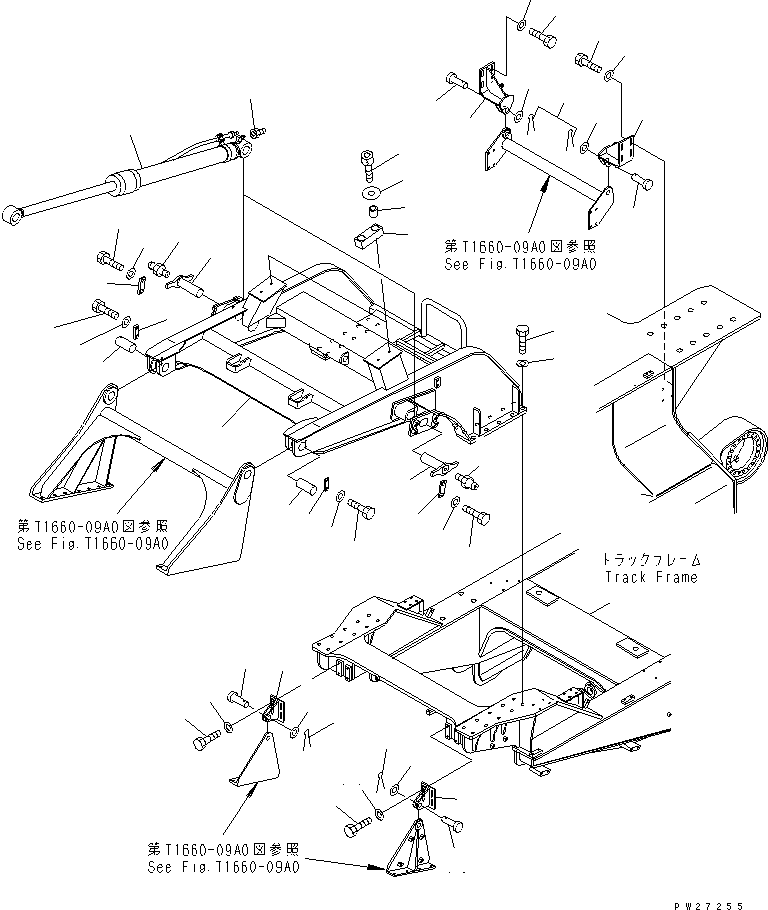 第T1660-09A0図参照
See Fig.T1660-09A0

第T1660-09A0図参照
See Fig.T1660-09A0

トラックフレーム
Track Frame

第T1660-09A0図参照
See Fig.T1660-09A0

PW27255