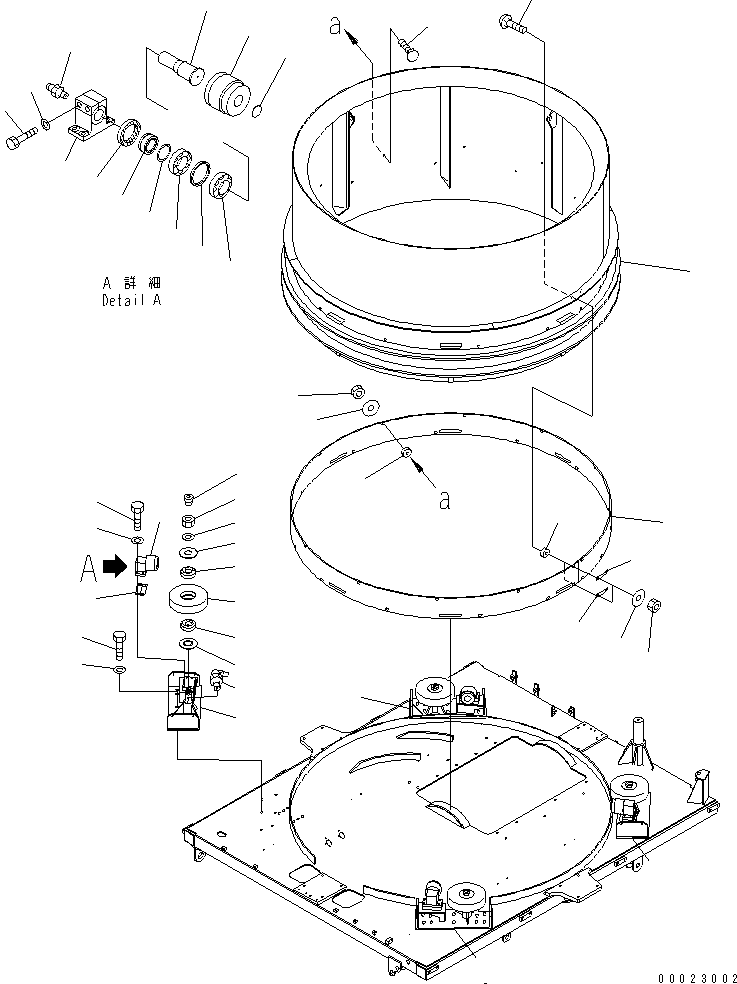 a

A 詳 細
Detail A

a

A

00023002