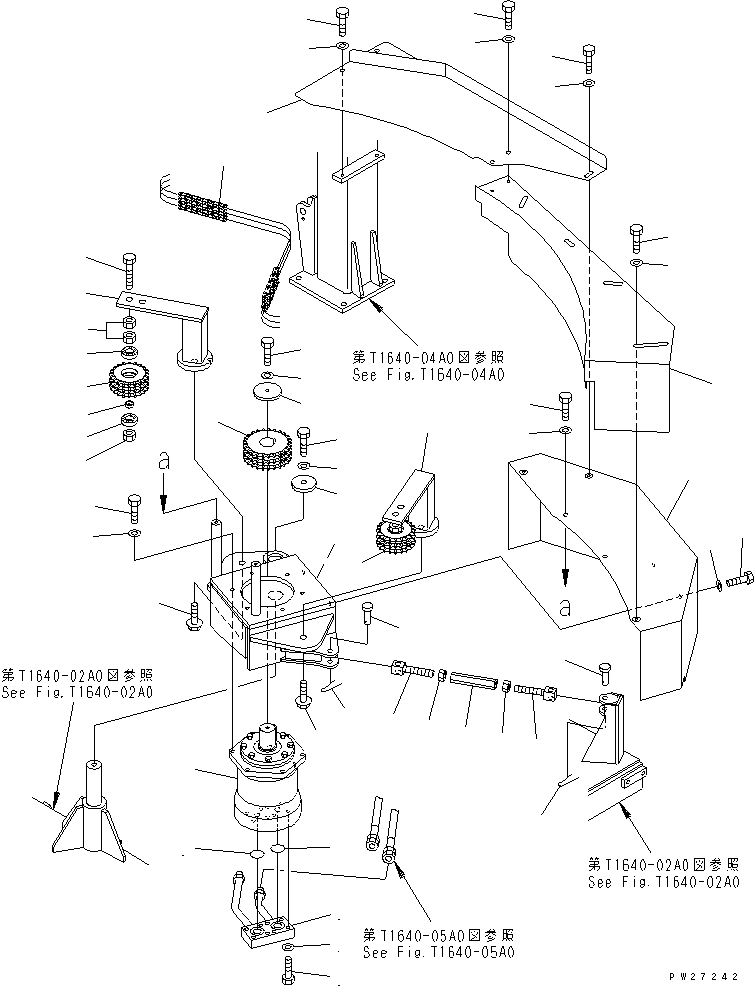 第T1640-04A0図参照
See Fig.T1640-04A0

a

a

第T1640-02A0図参照
See Fig.T1640-02A0

第T1640-02A0図参照
See Fig.T1640-02A0

第T1640-05A0図参照
See Fig.T1640-05A0

PW27242