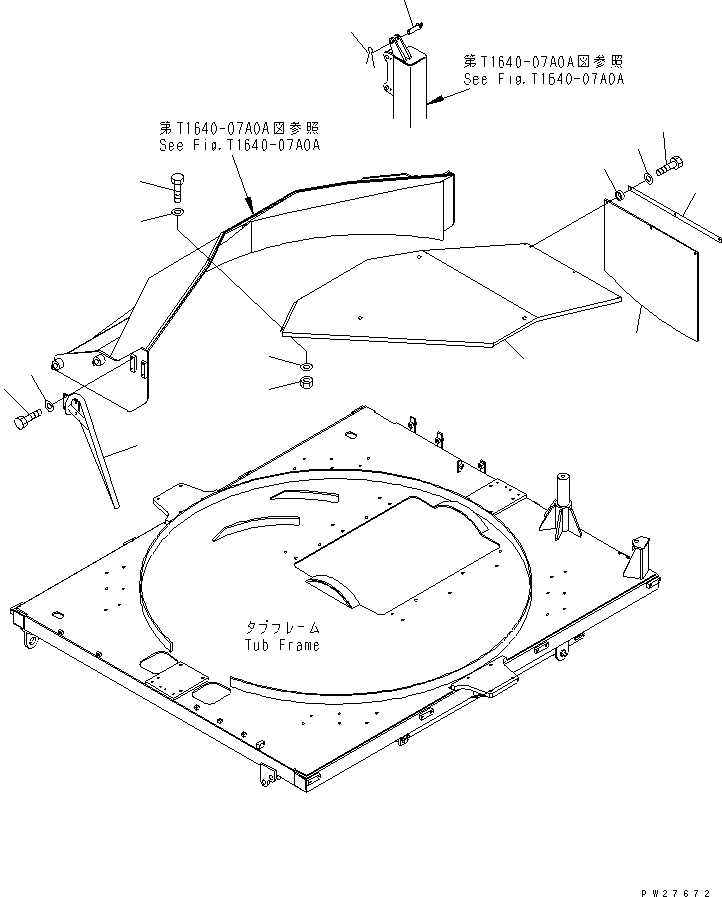 第T1640-07A0A図参照
See Fig.T1640-07A0A

第T1640-07A0A図参照
See Fig.T1640-07A0A

タブフレーム
Tub Frame

PW27672