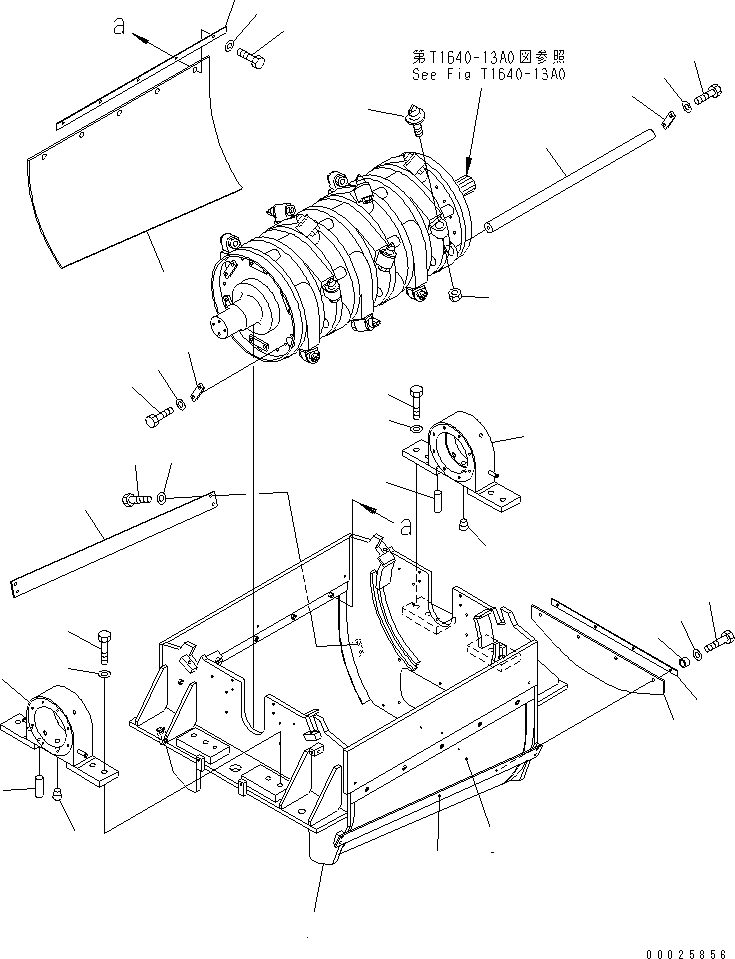 a

第T1640-13A0図参照
See Fig T1640-13A0

a

00025856