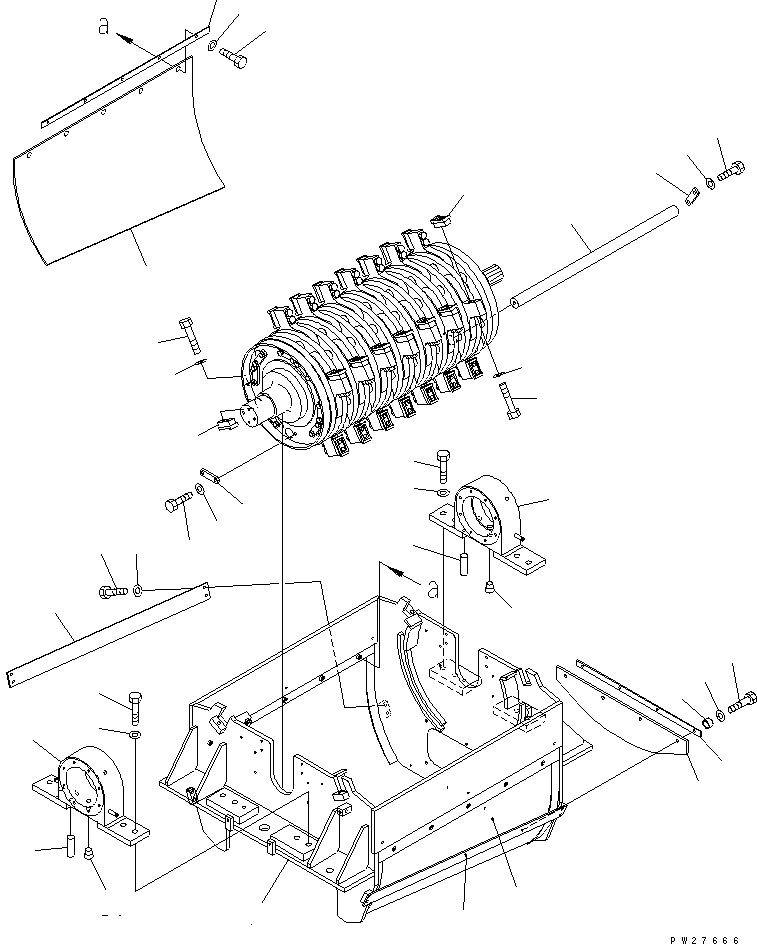 a

a

PW27666