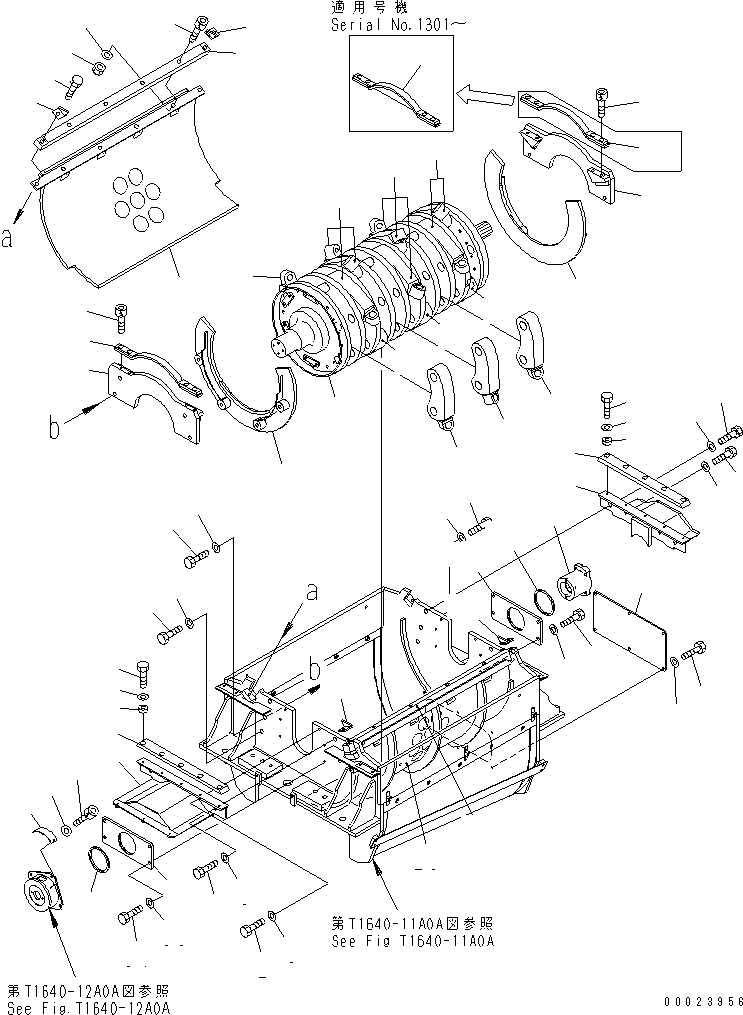 適用号機
Serial No.1301～

a

b

a

b

第T1640-11A0A図参照
See Fig T1640-11A0A

第T1640-12A0A図参照
See Fig.T1640-12A0A

00023956