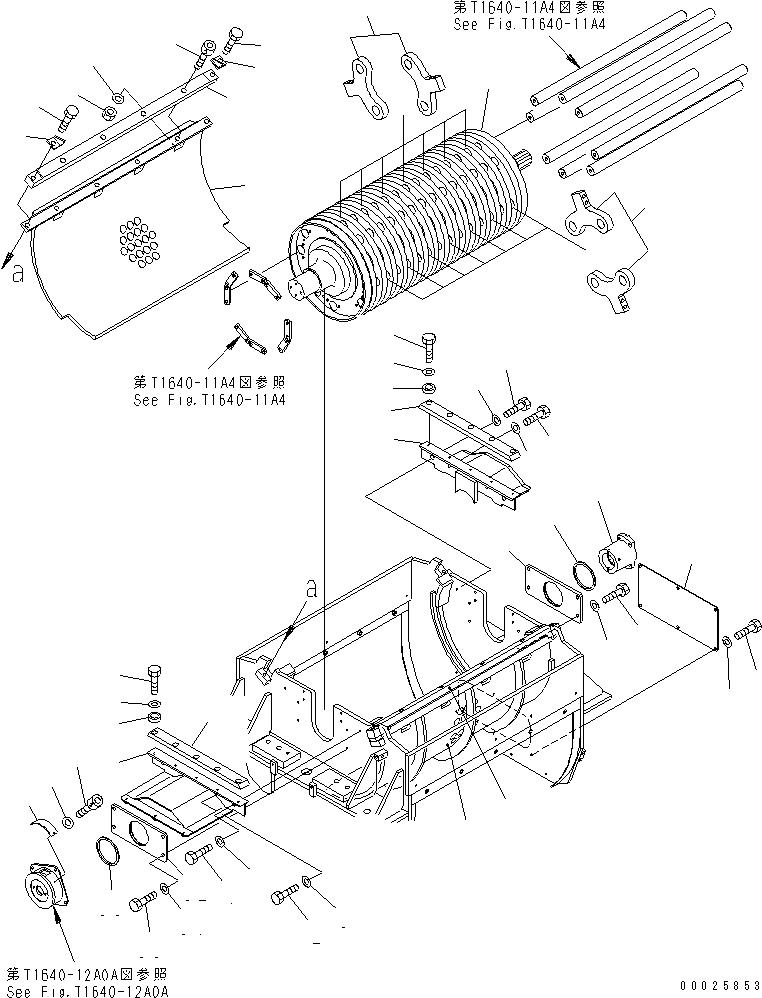 第T1640-11A4図参照
See Fig.T1640-11A4

a

第T1640-11A4図参照
See Fig.T1640-11A4

a

第T1640-12A0A図参照
See Fig.T1640-12A0A

00025853